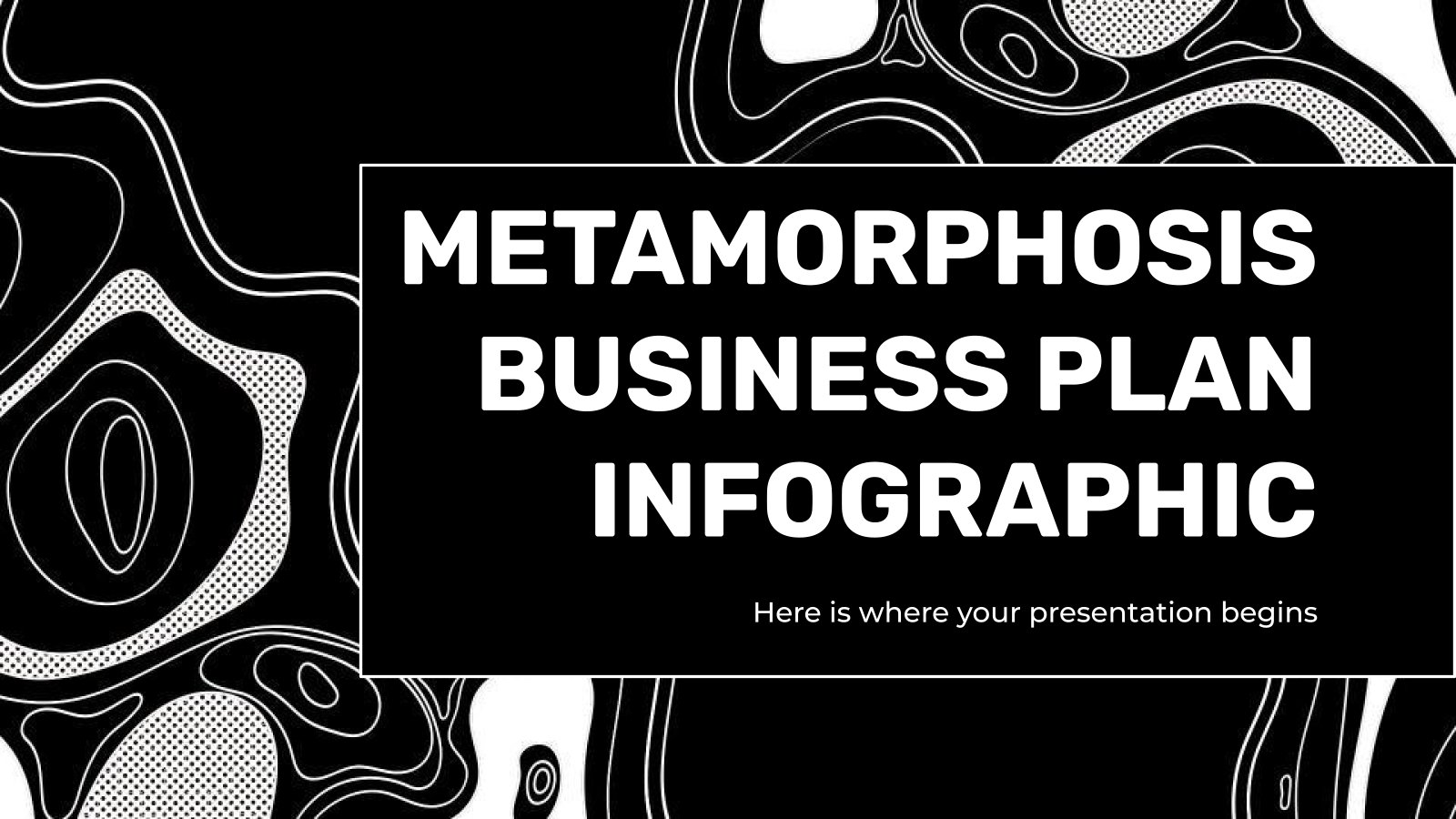 METAMORPHOSIS BUSINESS PLAN INFOGRAPHIC

Here is where your presentation begins