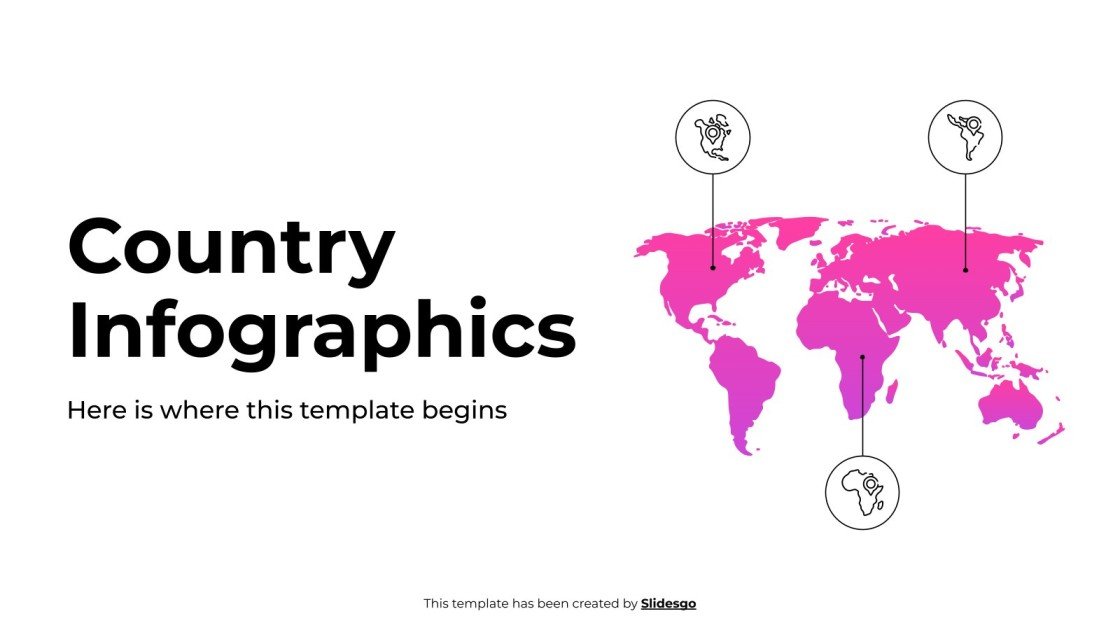 Country Infographics

Here is where this template begins

This template has been created by Slidesgo