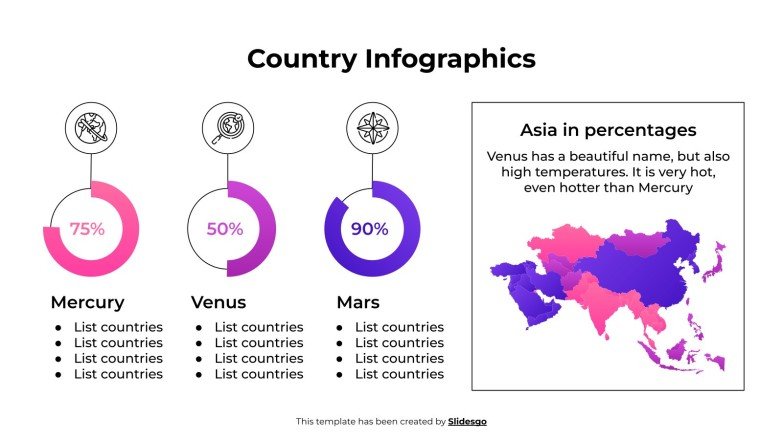 Country Infographics

75%

Mercury
- List countries
- List countries
- List countries
- List countries

50%

Venus
- List countries
- List countries
- List countries
- List countries

90%

Mars
- List countries
- List countries
- List countries
- List countries

Asia in percentages

Venus has a beautiful name, but also high temperatures. It is very hot, even hotter than Mercury

This template has been created by Slidesgo