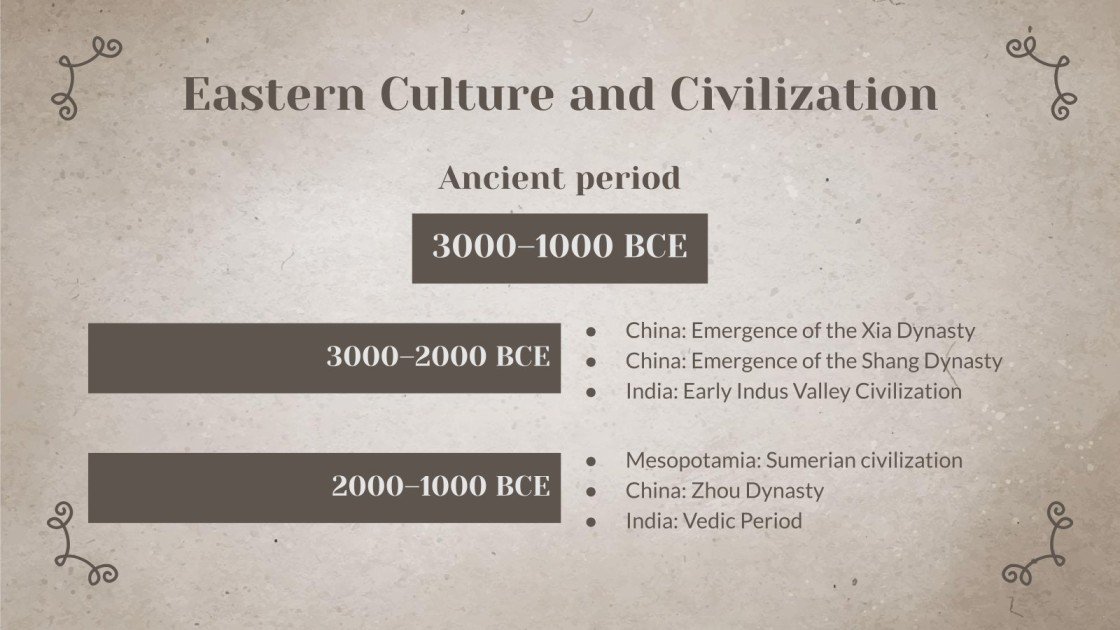 Eastern Culture and Civilization

Ancient period

3000–1000 BCE

3000–2000 BCE

- China: Emergence of the Xia Dynasty
- China: Emergence of the Shang Dynasty
- India: Early Indus Valley Civilization

2000–1000 BCE

- Mesopotamia: Sumerian civilization
- China: Zhou Dynasty
- India: Vedic Period