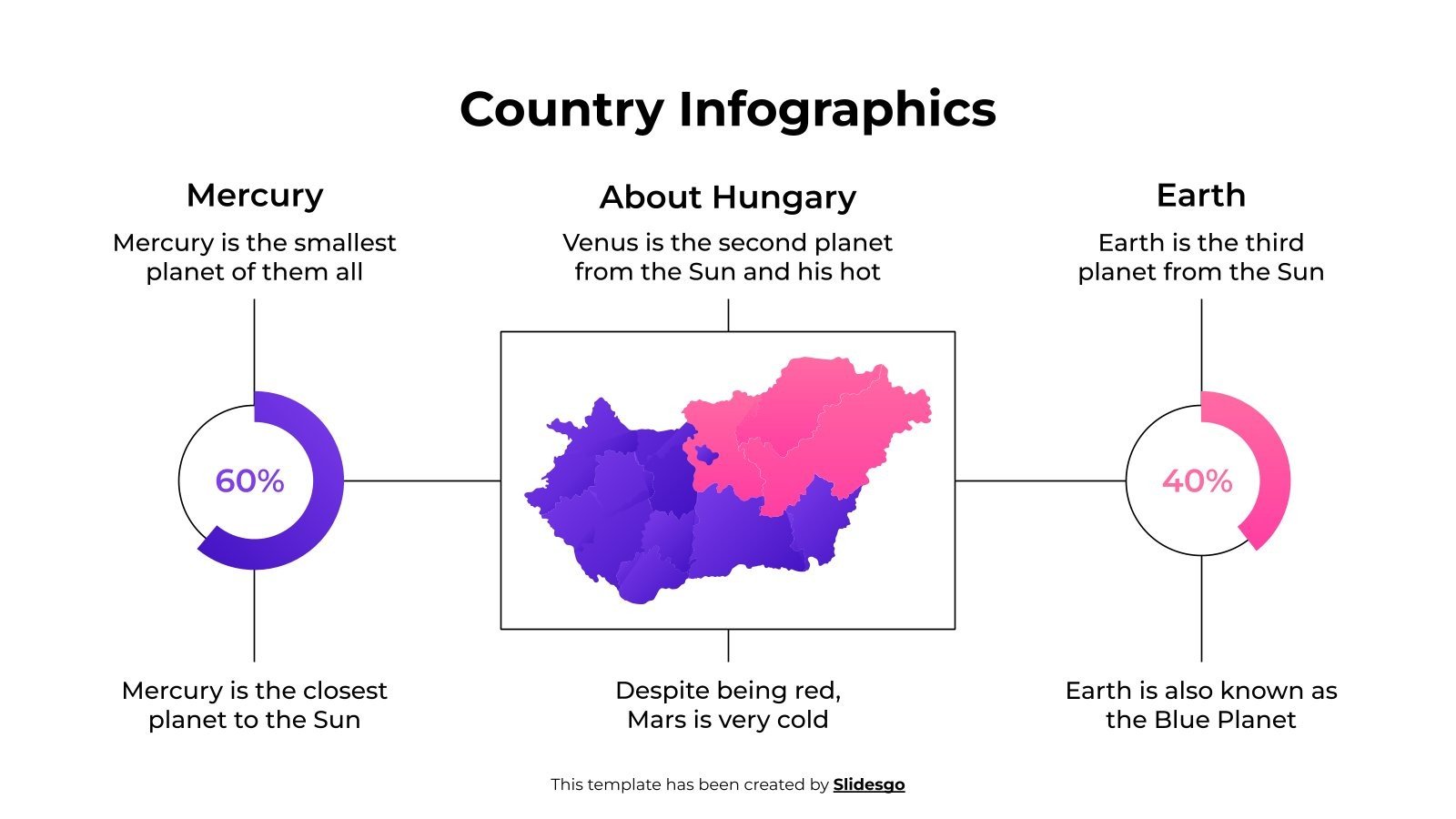 Country Infographics

Mercury

Mercury is the smallest planet of them all

60%

Mercury is the closest planet to the Sun

About Hungary

Venus is the second planet from the Sun and his hot

Despite being red, Mars is very cold

Earth

Earth is the third planet from the Sun

40%

Earth is also known as the Blue Planet

This template has been created by Slidesgo