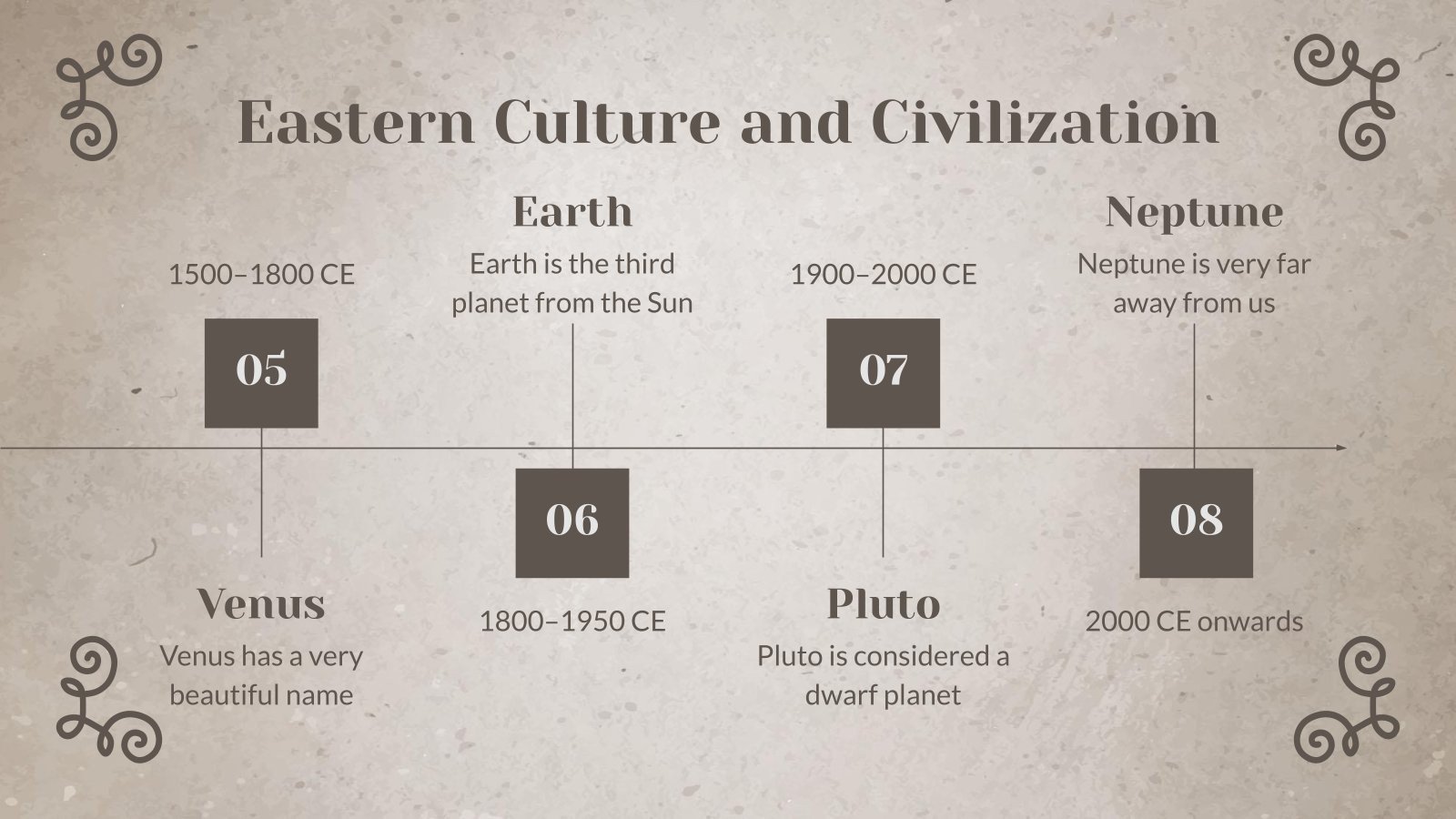 Eastern Culture and Civilization

1500–1800 CE

05

Venus

Venus has a very beautiful name

Earth

Earth is the third planet from the Sun

06

1800–1950 CE

1900–2000 CE

07

Pluto

Pluto is considered a dwarf planet

Neptune

Neptune is very far away from us

08

2000 CE onwards