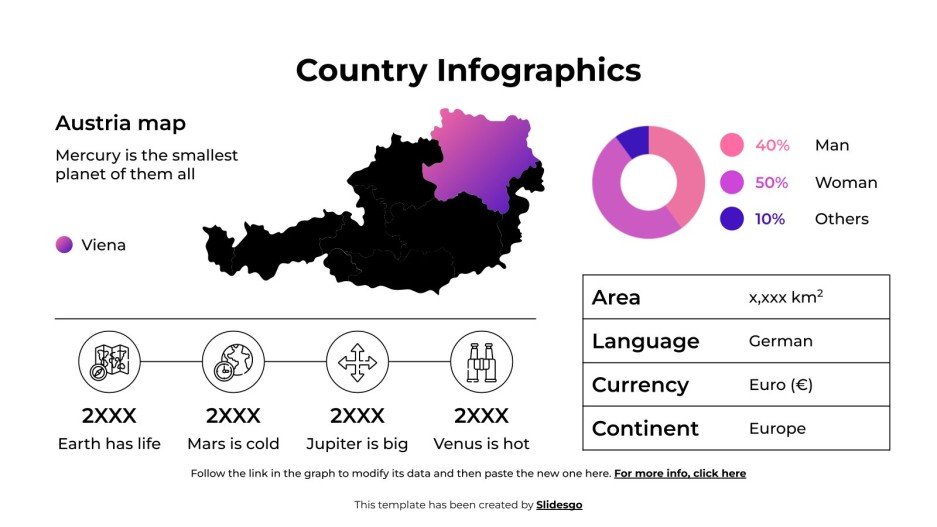 Country Infographics

Austria map

Mercury is the smallest planet of them all

Viena

40% Man

50% Woman

10% Others

| Area | x,xxx km$^2$ |
|---|---|
| Language | German |
| Currency | Euro (€) |
| Continent | Europe |

2XXX
Earth has life

2XXX
Mars is cold

2XXX
Jupiter is big

2XXX
Venus is hot

Follow the link in the graph to modify its data and then paste the new one here. For more info, click here

This template has been created by Slidesgo