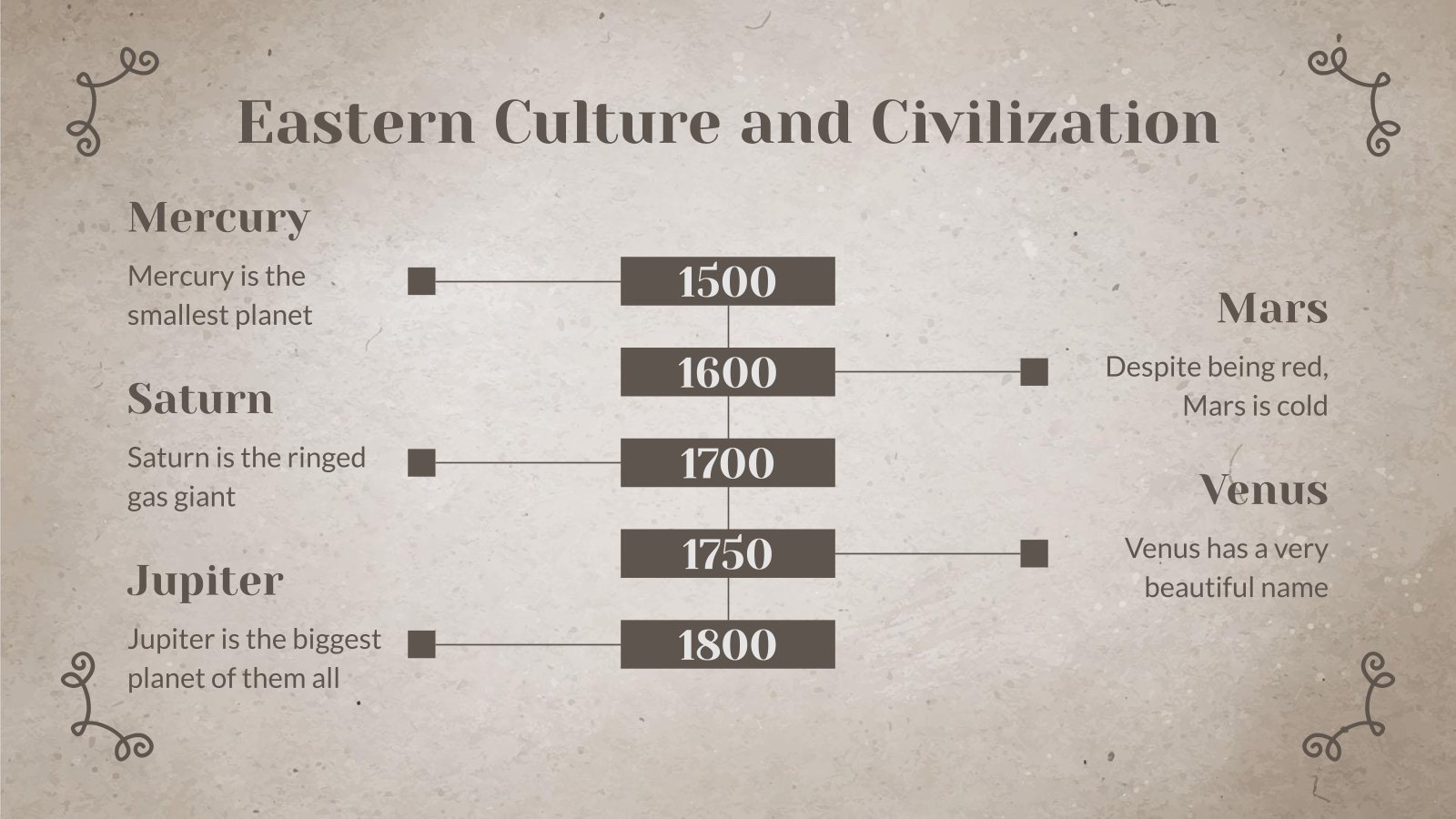 Eastern Culture and Civilization

Mercury

Mercury is the smallest planet

Saturn

Saturn is the ringed gas giant

Jupiter

Jupiter is the biggest planet of them all

1500

1600

1700

1750

1800

Mars

Despite being red, Mars is cold

Venus

Venus has a very beautiful name