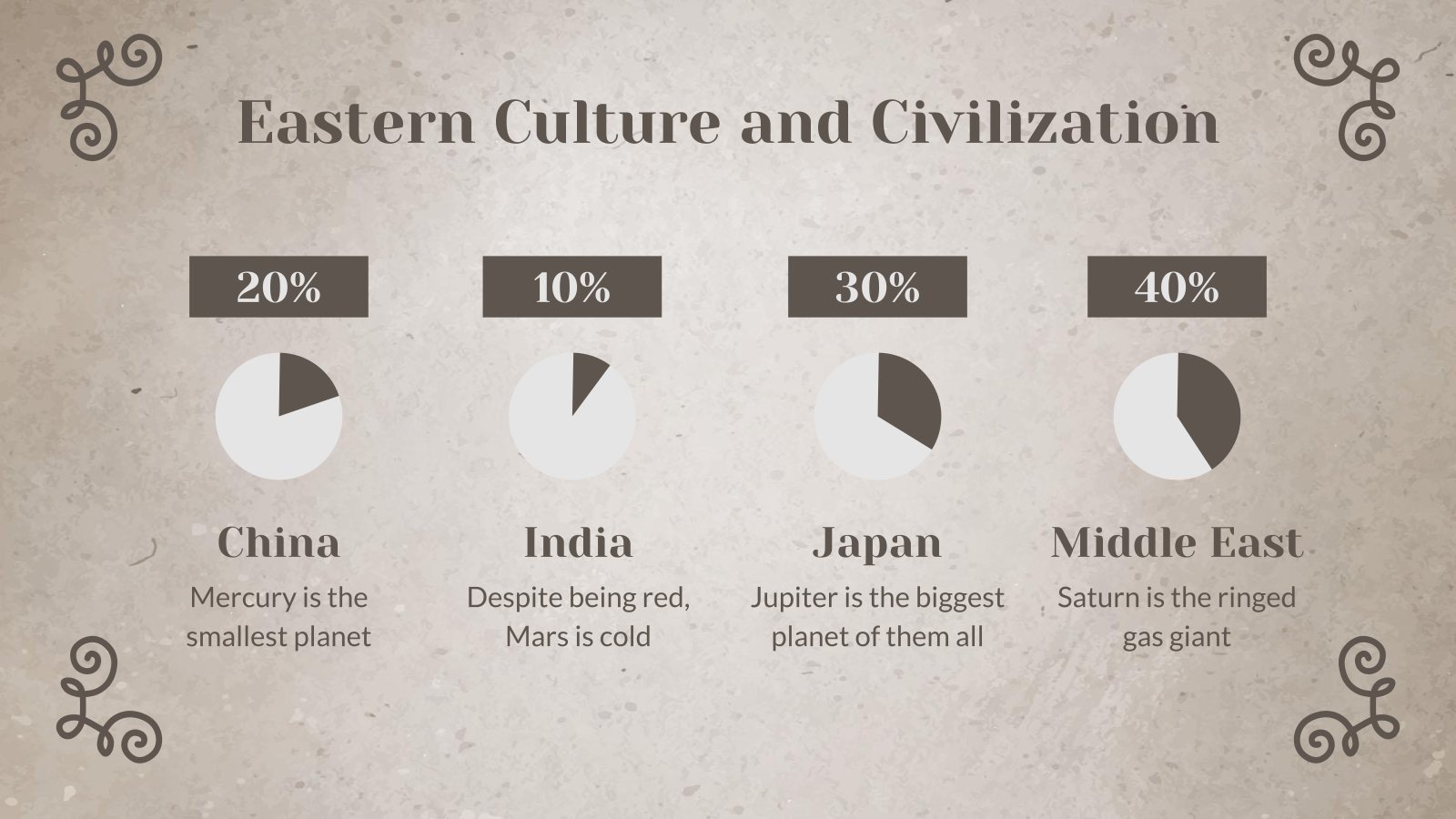 Eastern Culture and Civilization

20%

China

Mercury is the smallest planet

10%

India

Despite being red, Mars is cold

30%

Japan

Jupiter is the biggest planet of them all

40%

Middle East

Saturn is the ringed gas giant