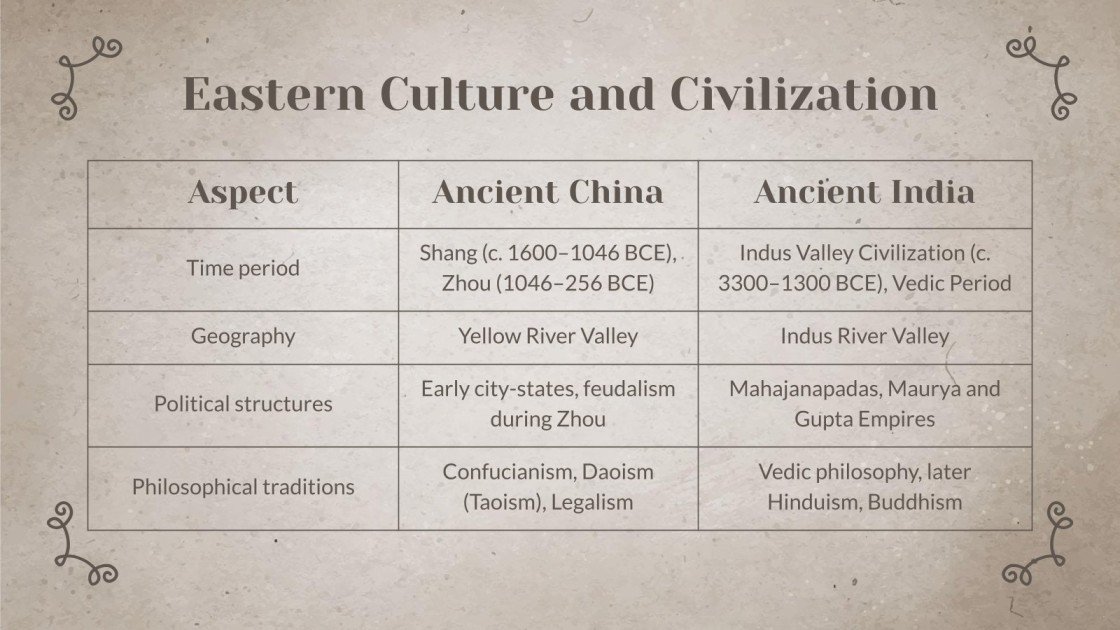 Eastern Culture and Civilization

| Aspect | Ancient China | Ancient India |
|---|---|---|
| Time period | Shang (c. 1600–1046 BCE), Zhou (1046–256 BCE) | Indus Valley Civilization (c. 3300–1300 BCE), Vedic Period |
| Geography | Yellow River Valley | Indus River Valley |
| Political structures | Early city-states, feudalism during Zhou | Mahajanapadas, Maurya and Gupta Empires |
| Philosophical traditions | Confucianism, Daoism (Taoism), Legalism | Vedic philosophy, later Hinduism, Buddhism |