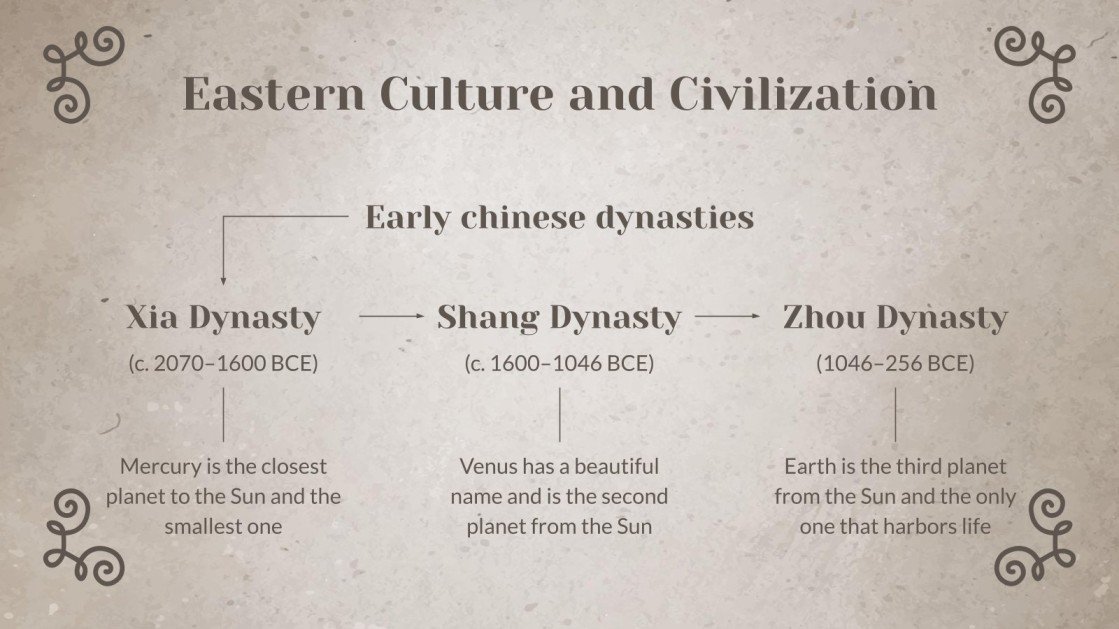 Eastern Culture and Civilization

Early chinese dynasties

Xia Dynasty

(c. 2070–1600 BCE)

Mercury is the closest planet to the Sun and the smallest one

Shang Dynasty

(c. 1600–1046 BCE)

Venus has a beautiful name and is the second planet from the Sun

Zhou Dynasty

(1046–256 BCE)

Earth is the third planet from the Sun and the only one that harbors life