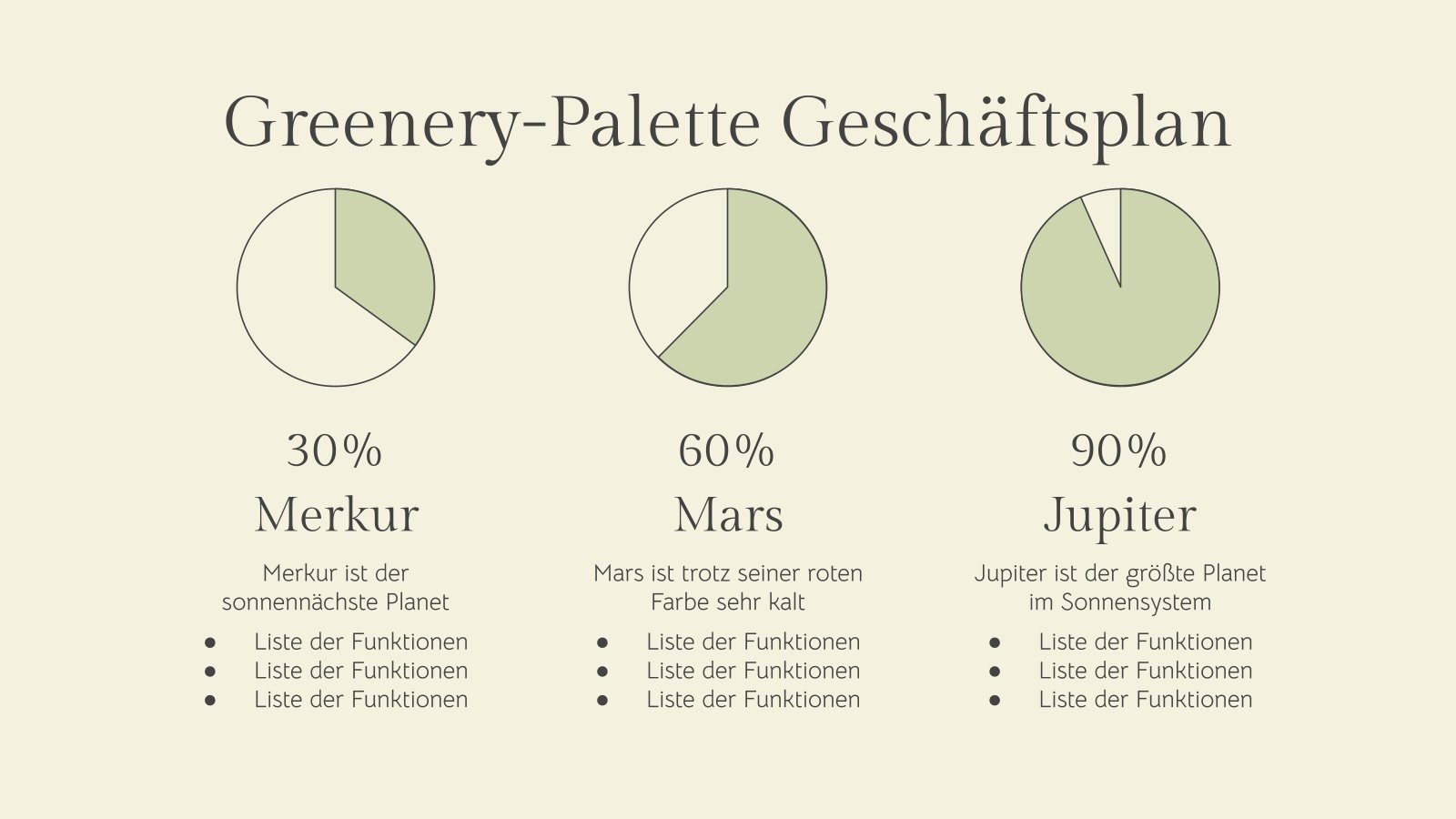 Greenery-Palette Geschäftsplan

30%
Merkur
Merkur ist der sonnennächste Planet
- Liste der Funktionen
- Liste der Funktionen
- Liste der Funktionen

60%
Mars
Mars ist trotz seiner roten Farbe sehr kalt
- Liste der Funktionen
- Liste der Funktionen
- Liste der Funktionen

90%
Jupiter
Jupiter ist der größte Planet im Sonnensystem
- Liste der Funktionen
- Liste der Funktionen
- Liste der Funktionen