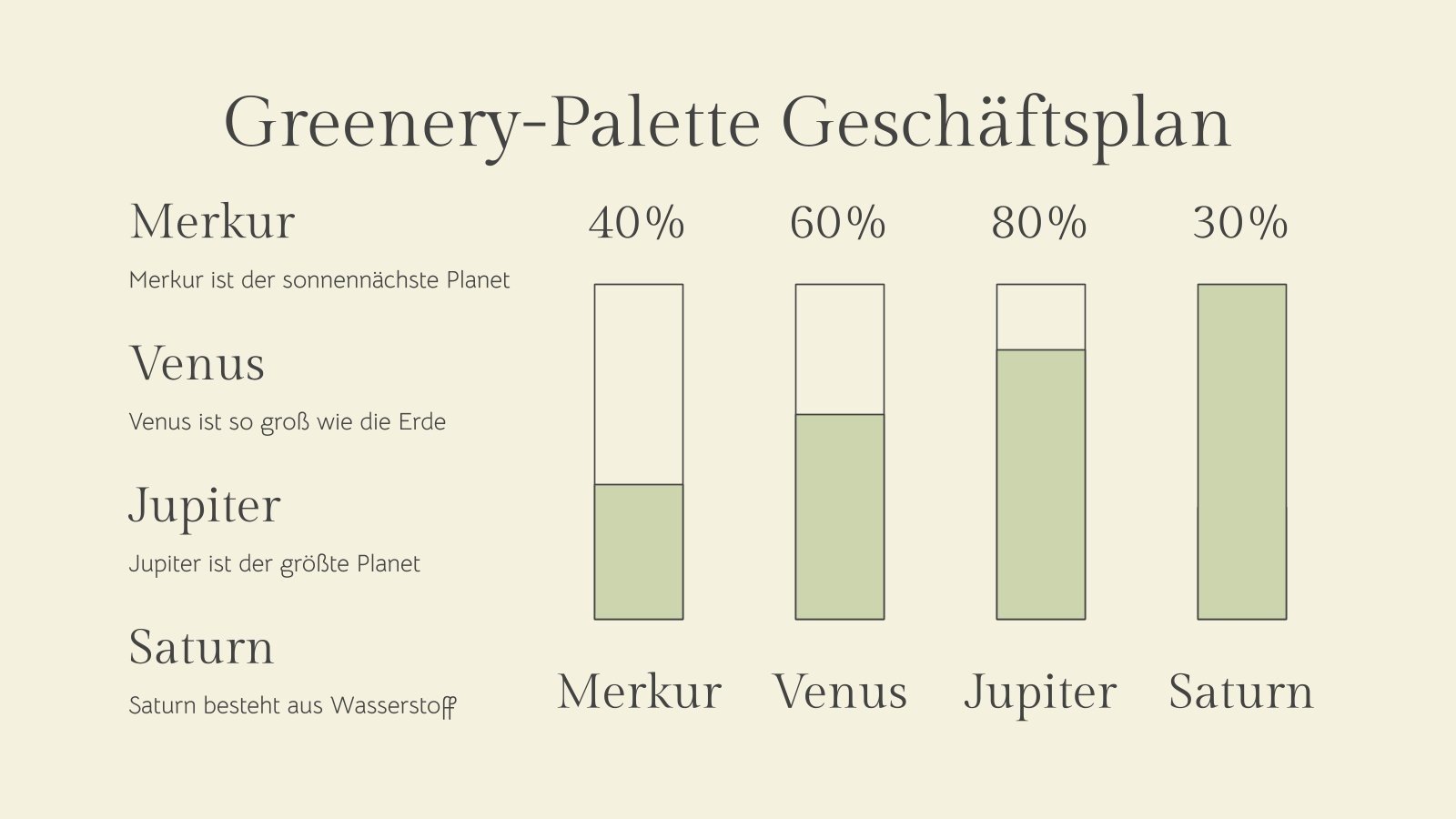 Greenery-Palette Geschäftsplan

Merkur

Merkur ist der sonnennächste Planet

Venus

Venus ist so groß wie die Erde

Jupiter

Jupiter ist der größte Planet

Saturn

Saturn besteht aus Wasserstoff

40%

60%

80%

30%

Merkur

Venus

Jupiter

Saturn