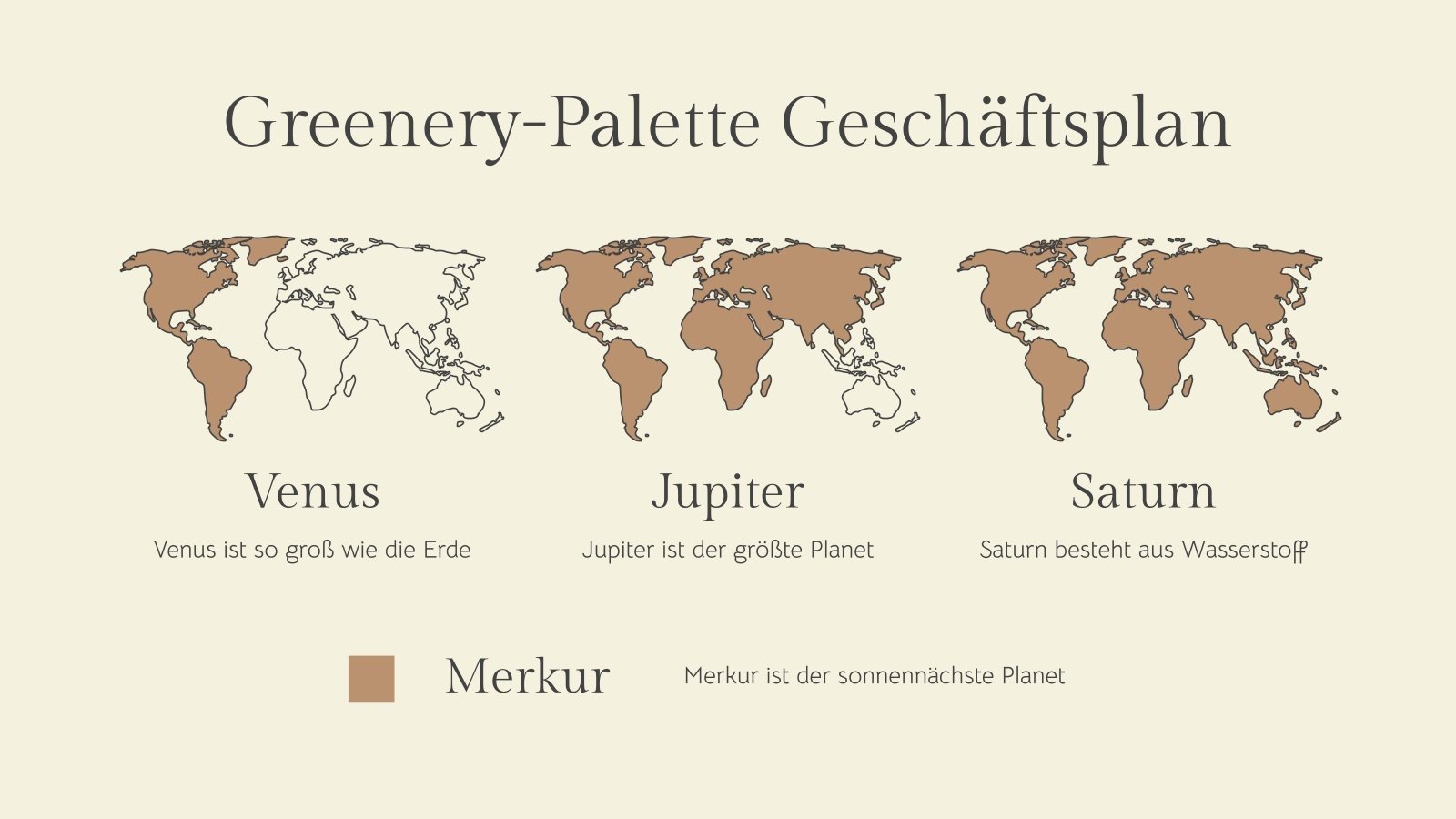 Greenery-Palette Geschäftsplan

Venus

Venus ist so groß wie die Erde

Jupiter

Jupiter ist der größte Planet

Saturn

Saturn besteht aus Wasserstoff

Merkur

Merkur ist der sonnennächste Planet