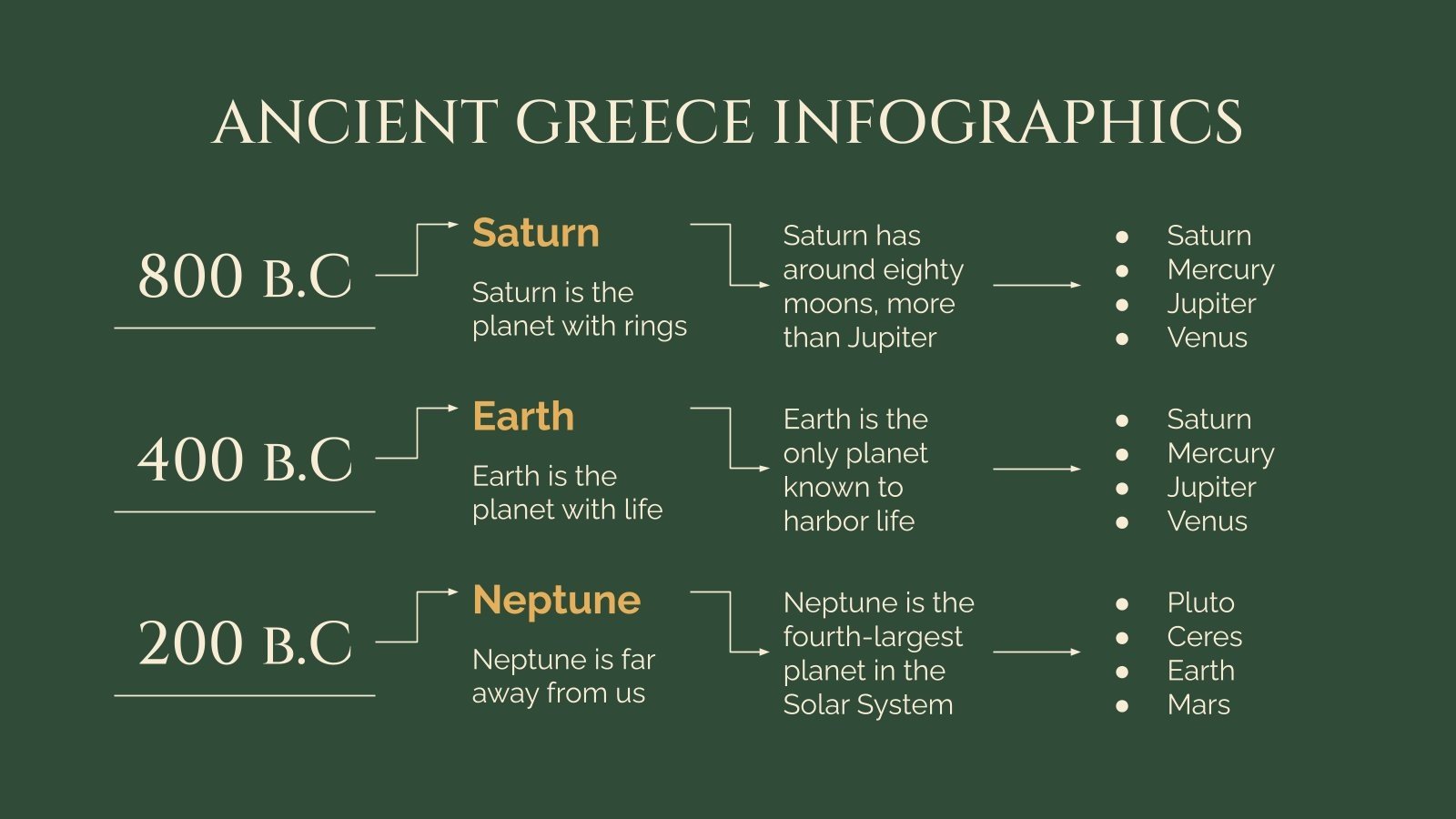 ANCIENT GREECE INFOGRAPHICS

800 B.C

Saturn

Saturn is the planet with rings

Saturn has around eighty moons, more than Jupiter

- Saturn
- Mercury
- Jupiter
- Venus

400 B.C

Earth

Earth is the planet with life

Earth is the only planet known to harbor life

- Saturn
- Mercury
- Jupiter
- Venus

200 B.C

Neptune

Neptune is far away from us

Neptune is the fourth-largest planet in the Solar System

- Pluto
- Ceres
- Earth
- Mars