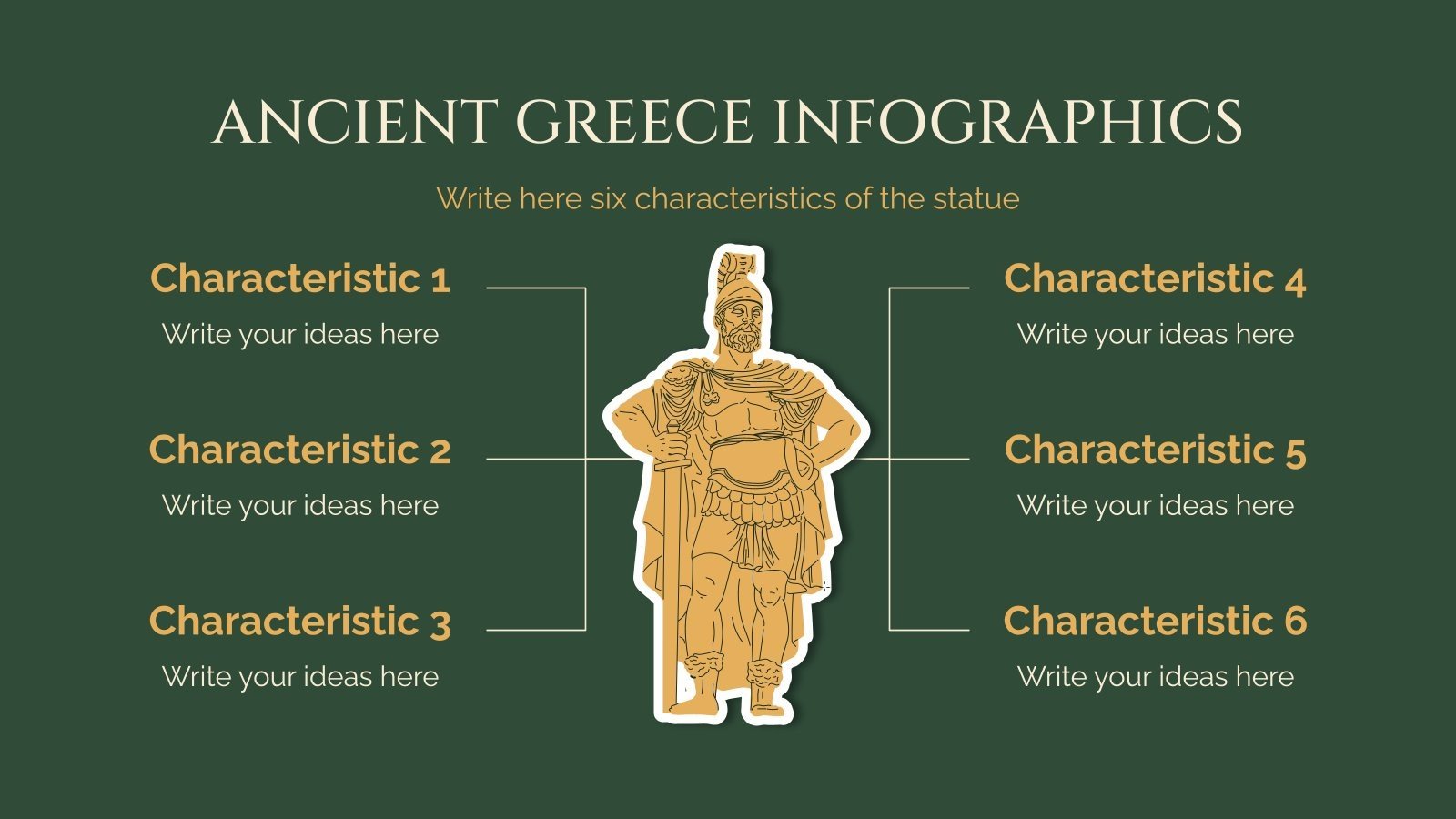 ANCIENT GREECE INFOGRAPHICS

Write here six characteristics of the statue

Characteristic 1
Write your ideas here

Characteristic 2
Write your ideas here

Characteristic 3
Write your ideas here

Characteristic 4
Write your ideas here

Characteristic 5
Write your ideas here

Characteristic 6
Write your ideas here