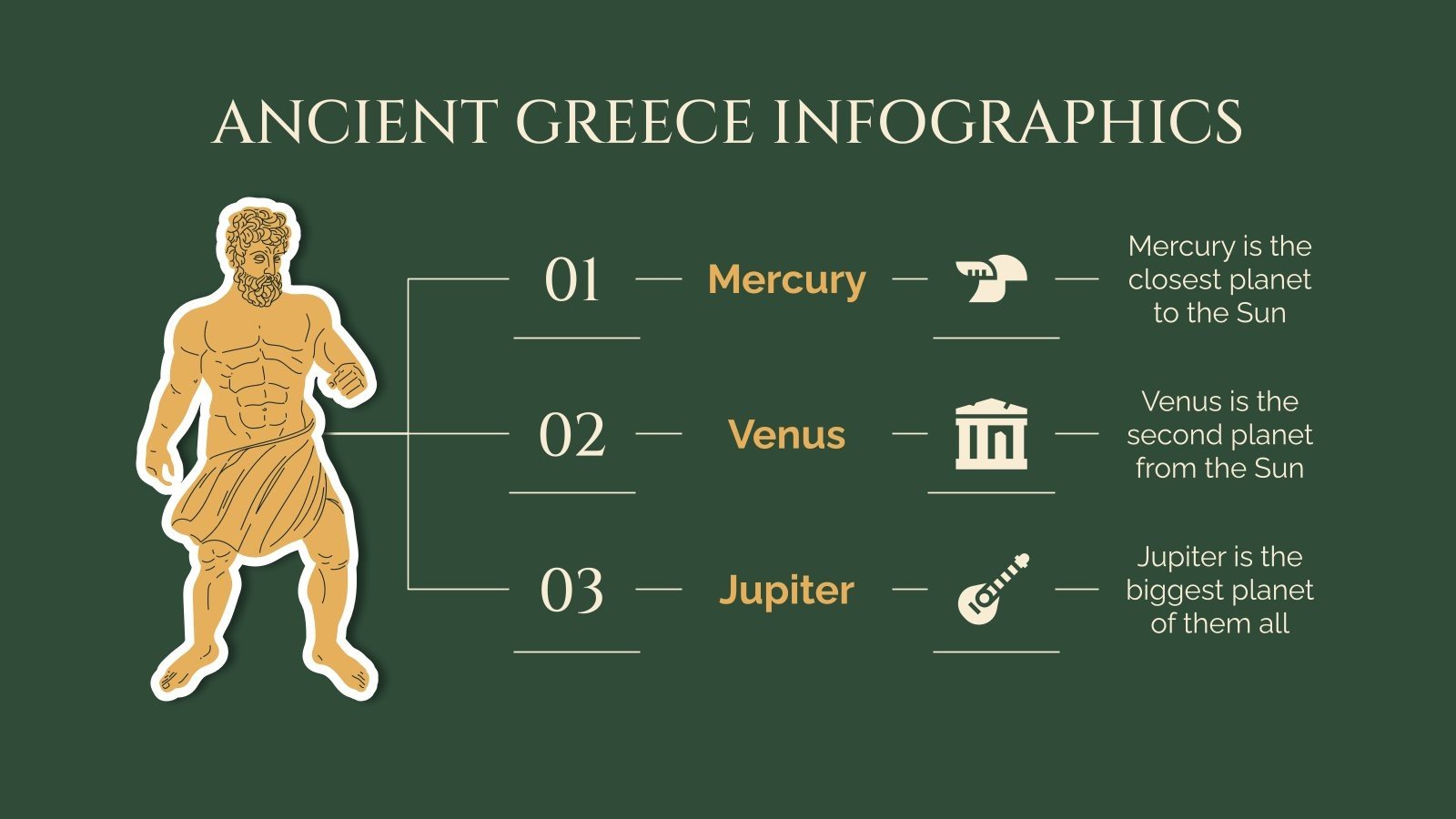 ANCIENT GREECE INFOGRAPHICS

01 Mercury

Mercury is the closest planet to the Sun

02 Venus

Venus is the second planet from the Sun

03 Jupiter

Jupiter is the biggest planet of them all