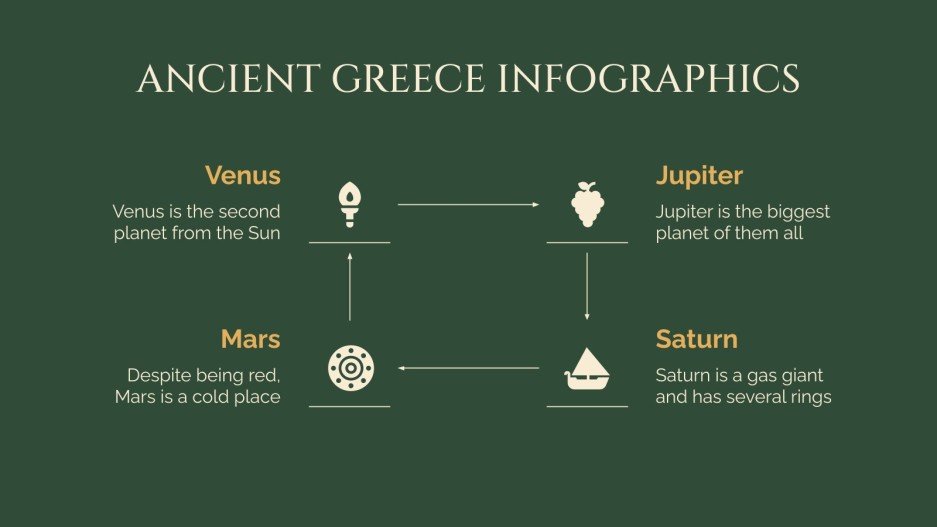 ANCIENT GREECE INFOGRAPHICS

Venus

Venus is the second planet from the Sun

Jupiter

Jupiter is the biggest planet of them all

Mars

Despite being red, Mars is a cold place

Saturn

Saturn is a gas giant and has several rings