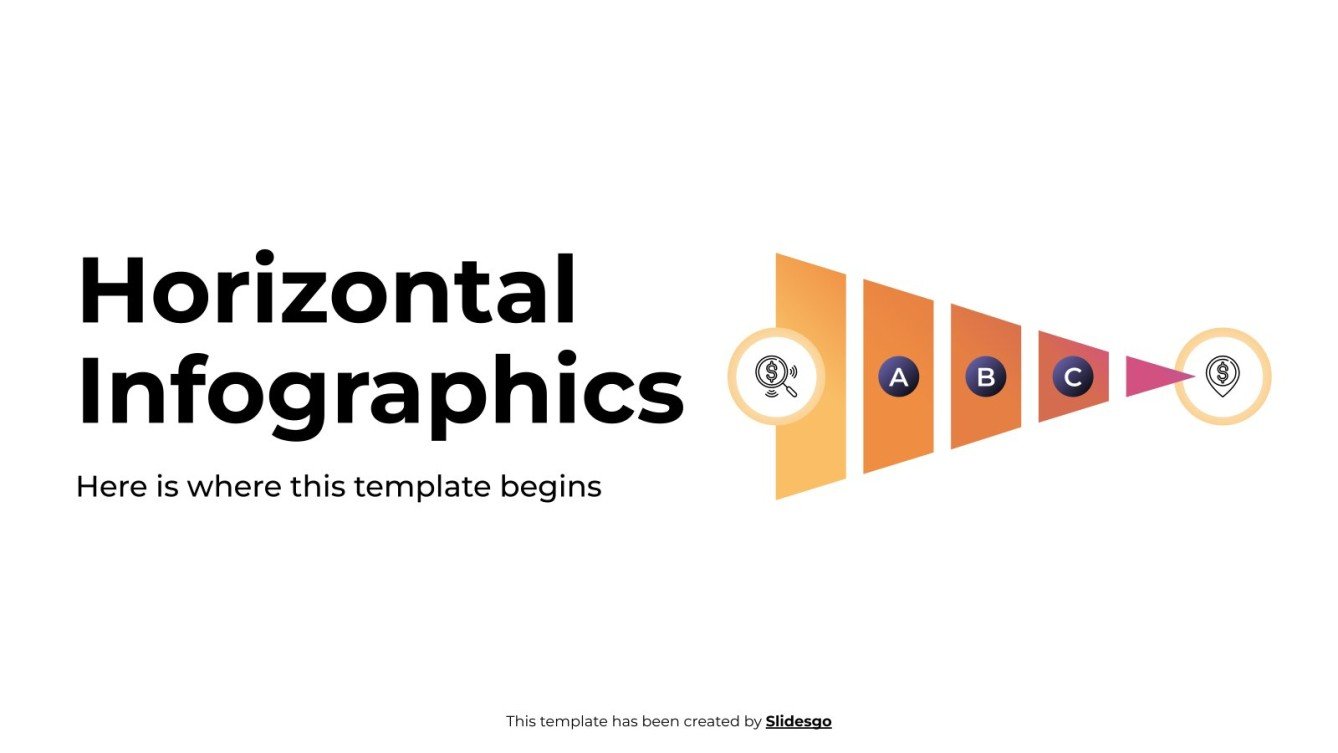 Horizontal Infographics

Here is where this template begins

A

B

C

This template has been created by Slidesgo