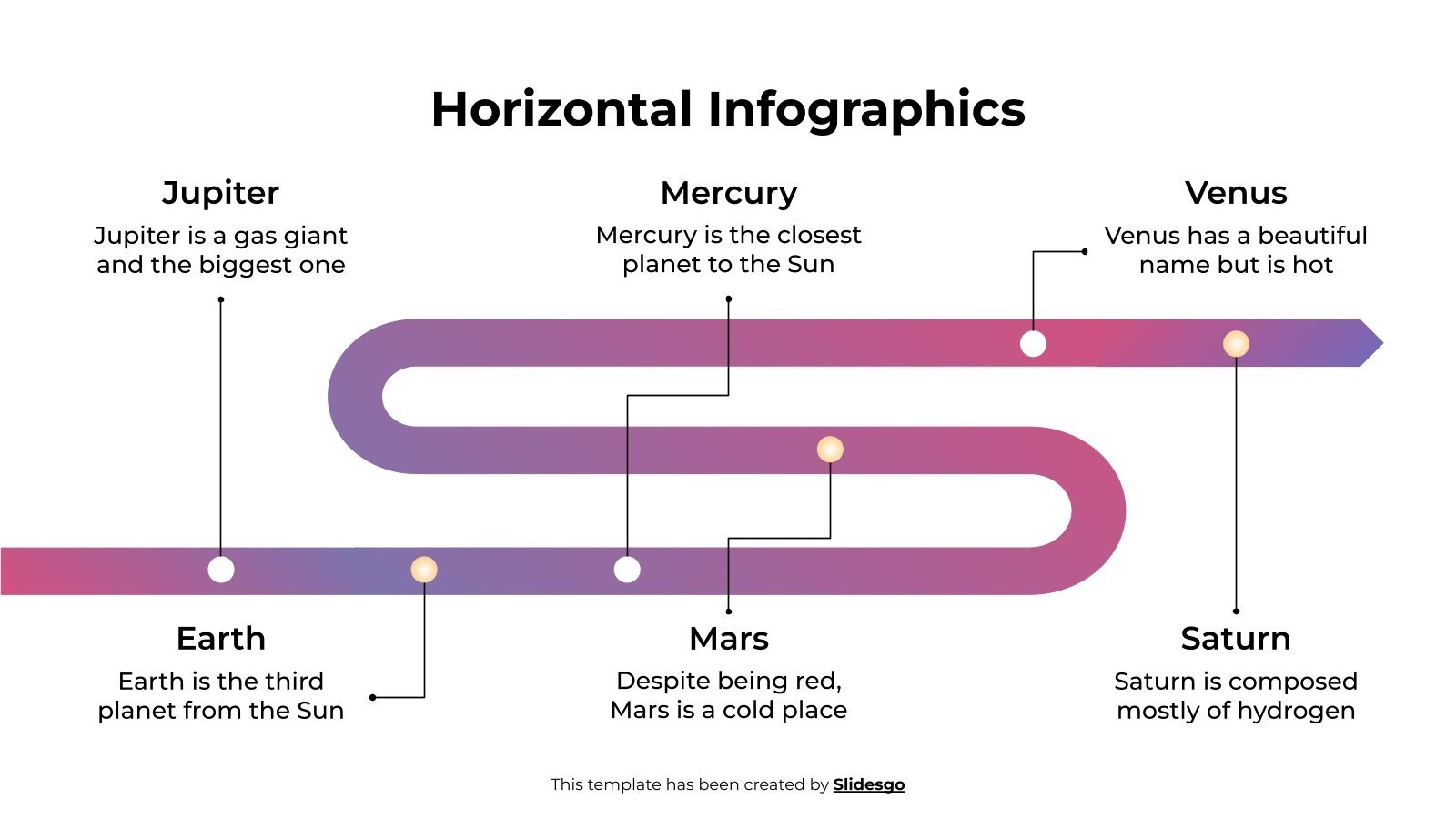 Horizontal Infographics

Jupiter

Jupiter is a gas giant and the biggest one

Mercury

Mercury is the closest planet to the Sun

Venus

Venus has a beautiful name but is hot

Earth

Earth is the third planet from the Sun

Mars

Despite being red, Mars is a cold place

Saturn

Saturn is composed mostly of hydrogen

This template has been created by Slidesgo