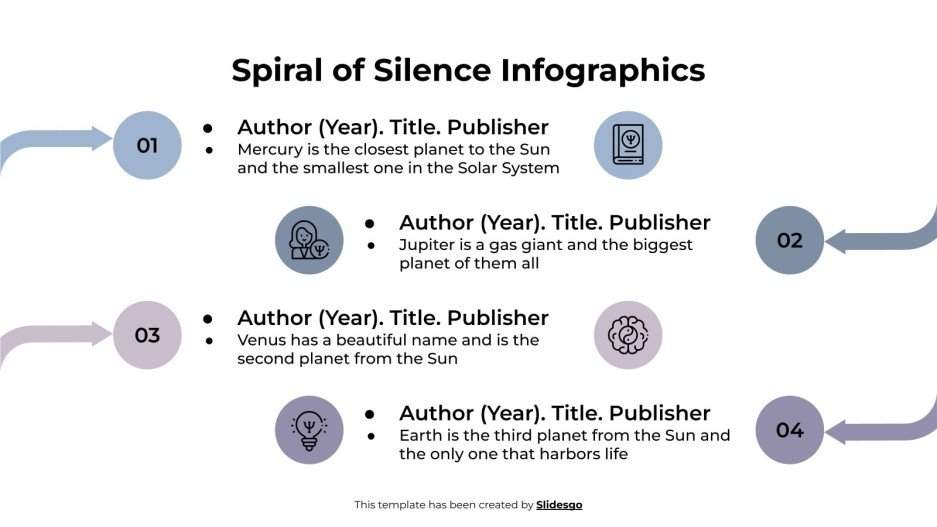 Spiral of Silence Infographics

01

- Author (Year). Title. Publisher
- Mercury is the closest planet to the Sun and the smallest one in the Solar System

- Author (Year). Title. Publisher
- Jupiter is a gas giant and the biggest planet of them all

02

03

- Author (Year). Title. Publisher
- Venus has a beautiful name and is the second planet from the Sun

- Author (Year). Title. Publisher
- Earth is the third planet from the Sun and the only one that harbors life

04

This template has been created by Slidesgo