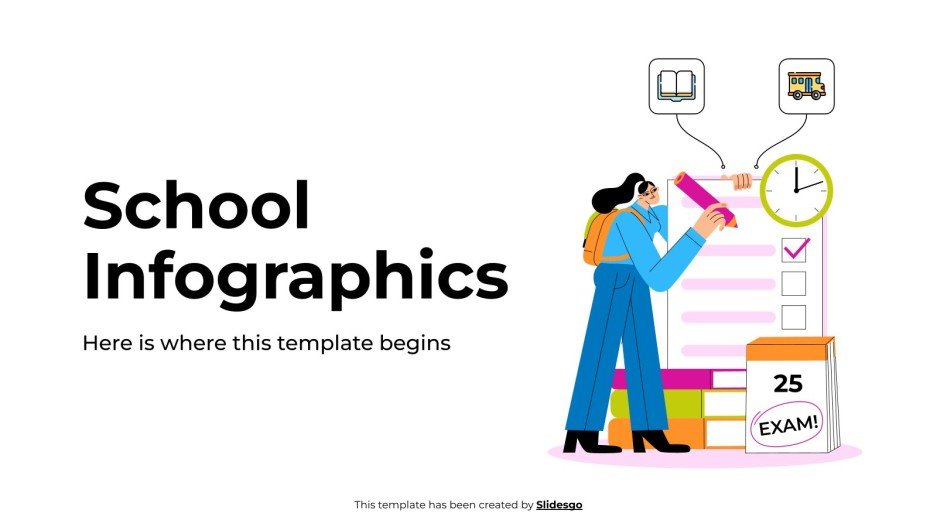 School Infographics

Here is where this template begins

25

EXAM!

This template has been created by Slidesgo