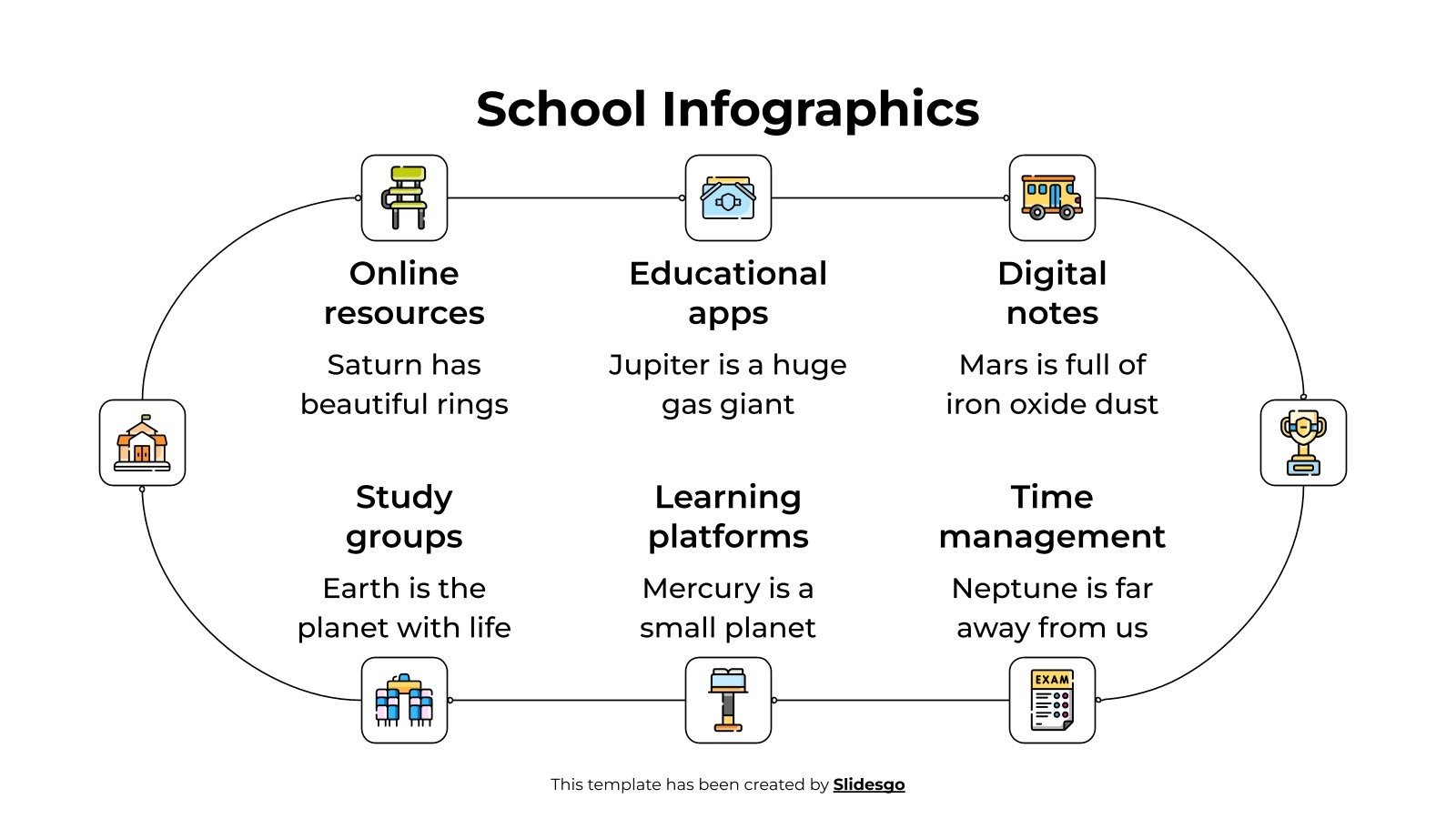 School Infographics

Online resources
Saturn has beautiful rings

Educational apps
Jupiter is a huge gas giant

Digital notes
Mars is full of iron oxide dust

Study groups
Earth is the planet with life

Learning platforms
Mercury is a small planet

Time management
Neptune is far away from us

EXAM

This template has been created by Slidesgo