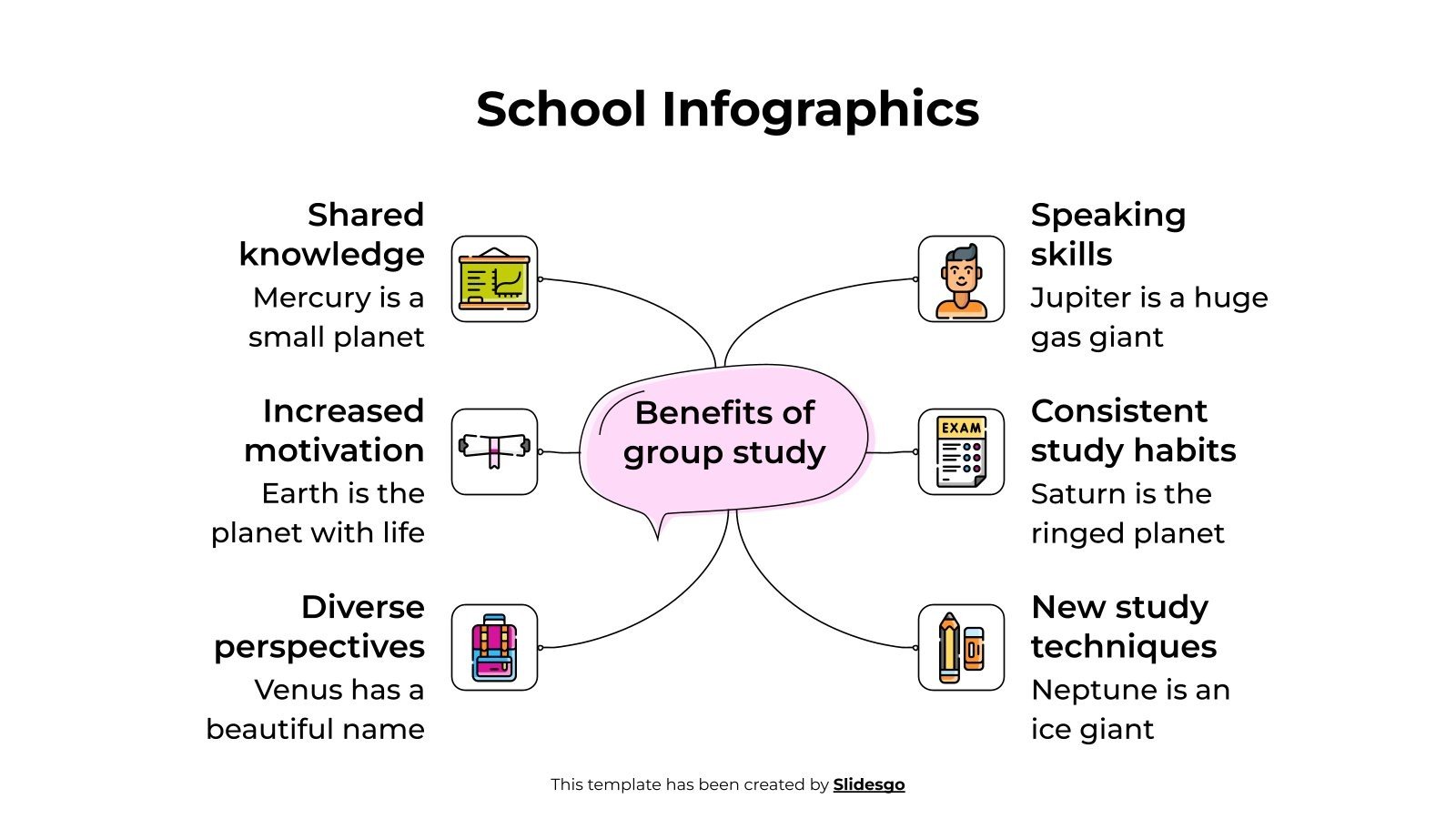 School Infographics

Shared knowledge
Mercury is a small planet

Increased motivation
Earth is the planet with life

Diverse perspectives
Venus has a beautiful name

Benefits of group study

Speaking skills
Jupiter is a huge gas giant

EXAM

Consistent study habits
Saturn is the ringed planet

New study techniques
Neptune is an ice giant

This template has been created by Slidesgo