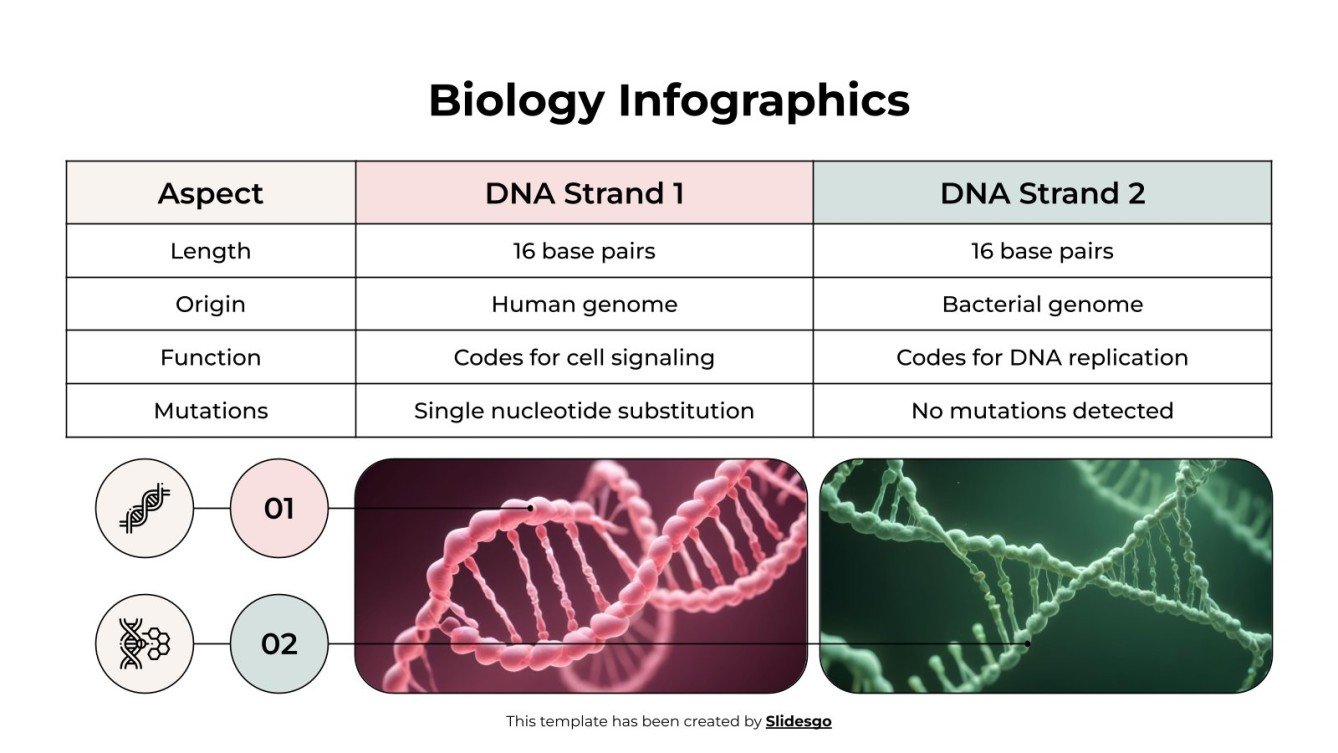 Biology Infographics

| Aspect | DNA Strand 1 | DNA Strand 2 |
|---|---|---|
| Length | 16 base pairs | 16 base pairs |
| Origin | Human genome | Bacterial genome |
| Function | Codes for cell signaling | Codes for DNA replication |
| Mutations | Single nucleotide substitution | No mutations detected |

01

02

This template has been created by Slidesgo