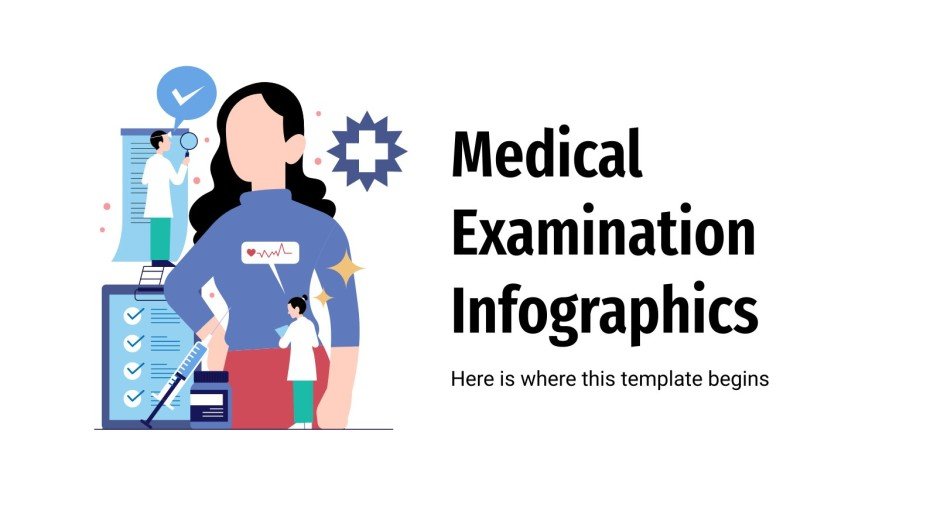 Medical Examination Infographics

Here is where this template begins