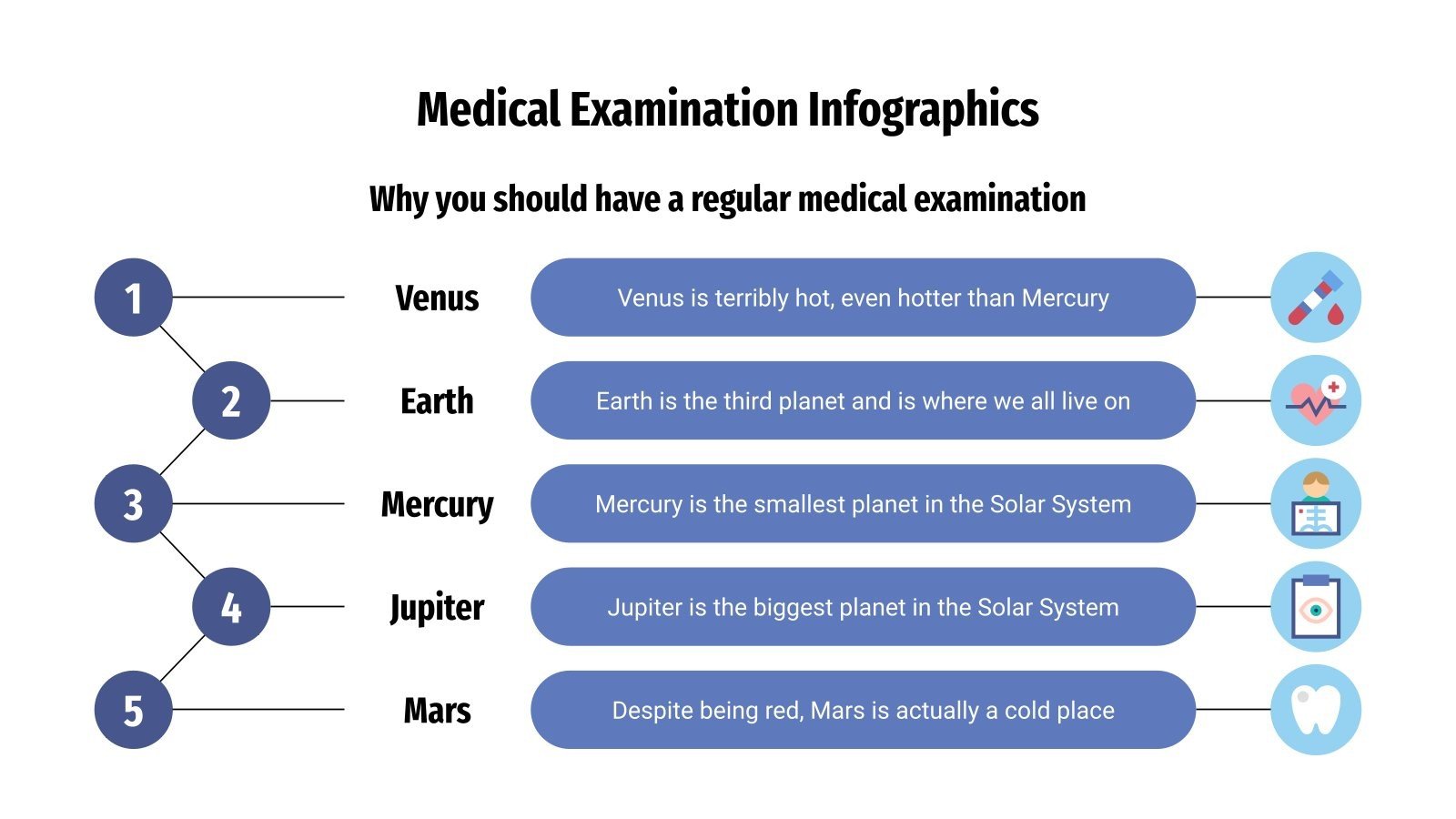 Medical Examination Infographics

Why you should have a regular medical examination

1

Venus

Venus is terribly hot, even hotter than Mercury

2

Earth

Earth is the third planet and is where we all live on

3

Mercury

Mercury is the smallest planet in the Solar System

4

Jupiter

Jupiter is the biggest planet in the Solar System

5

Mars

Despite being red, Mars is actually a cold place