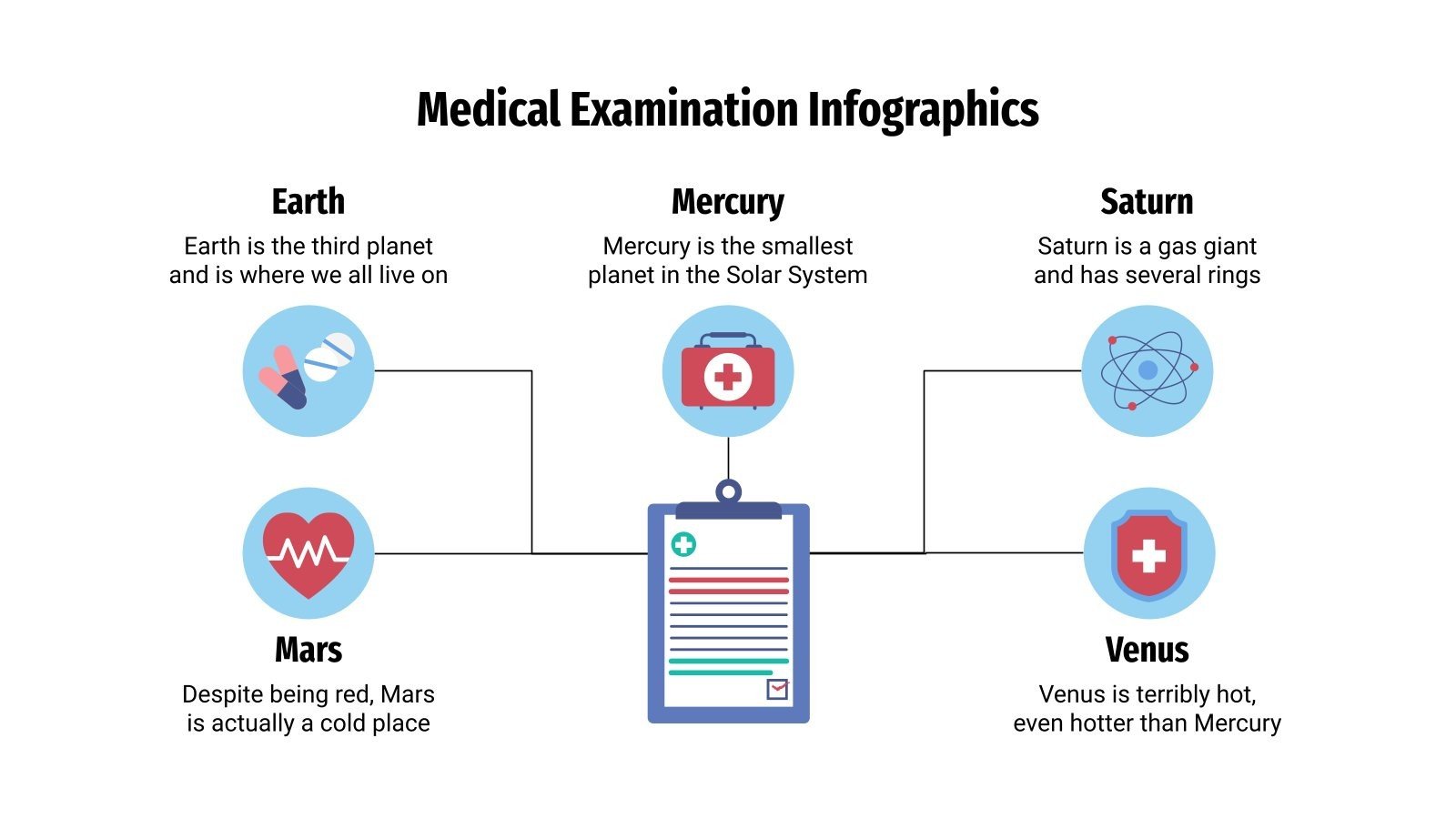 Medical Examination Infographics

Earth
Earth is the third planet and is where we all live on

Mercury
Mercury is the smallest planet in the Solar System

Saturn
Saturn is a gas giant and has several rings

Mars
Despite being red, Mars is actually a cold place

Venus
Venus is terribly hot, even hotter than Mercury