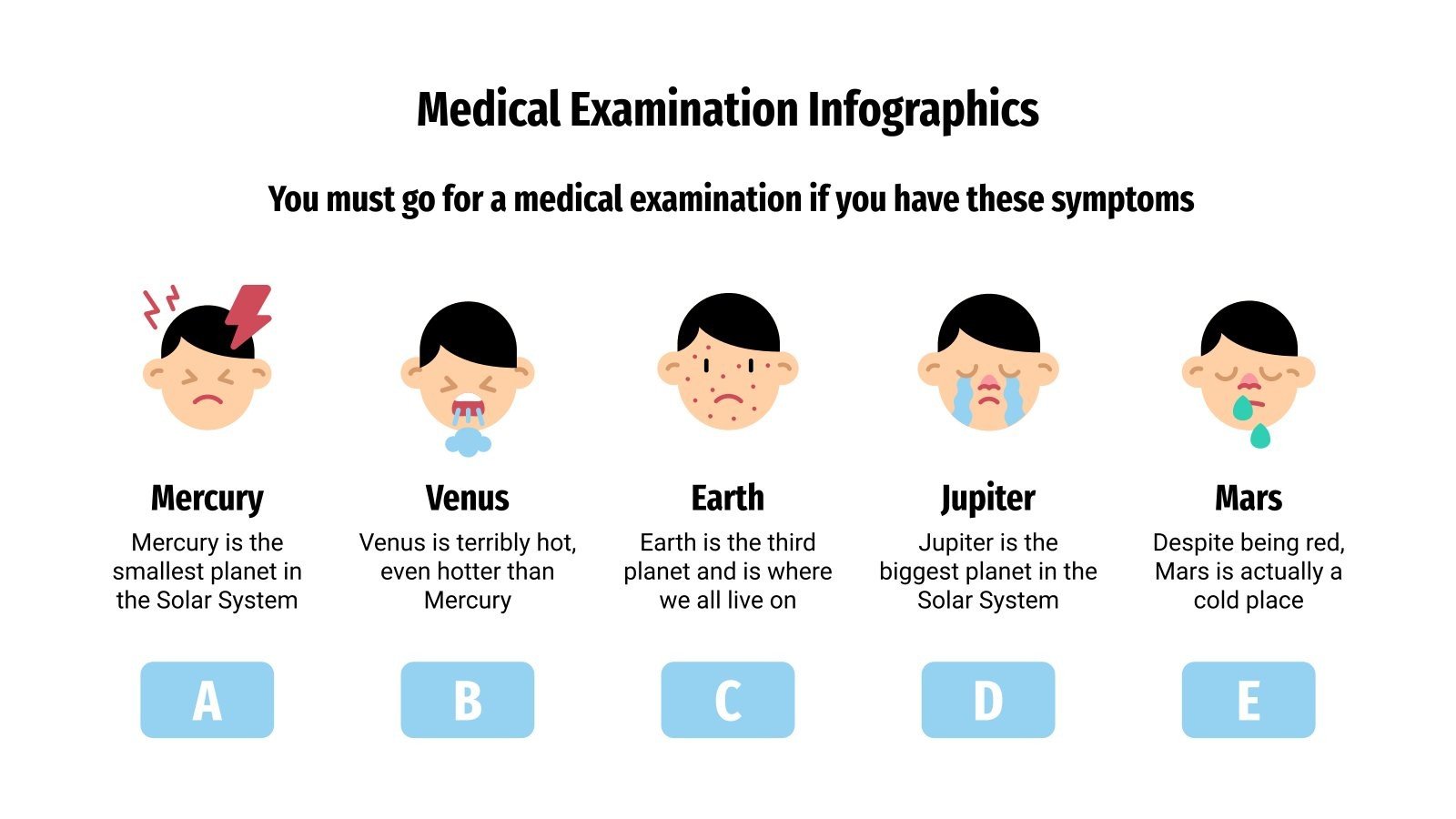 Medical Examination Infographics

You must go for a medical examination if you have these symptoms

Mercury
Mercury is the smallest planet in the Solar System

A

Venus
Venus is terribly hot, even hotter than Mercury

B

Earth
Earth is the third planet and is where we all live on

C

Jupiter
Jupiter is the biggest planet in the Solar System

D

Mars
Despite being red, Mars is actually a cold place

E