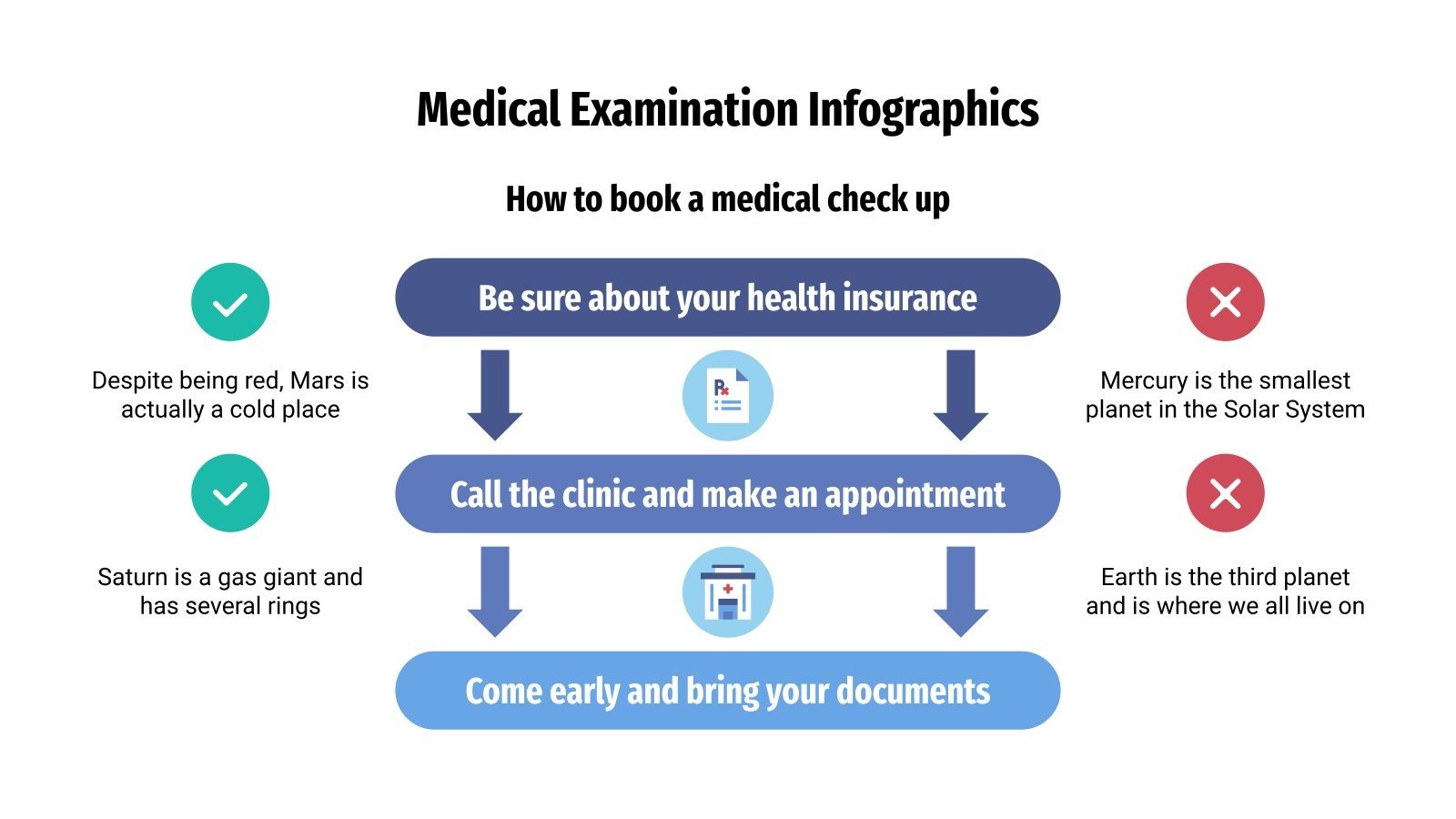 Medical Examination Infographics

How to book a medical check up

Despite being red, Mars is actually a cold place

Saturn is a gas giant and has several rings

Be sure about your health insurance

Call the clinic and make an appointment

Come early and bring your documents

Mercury is the smallest planet in the Solar System

Earth is the third planet and is where we all live on