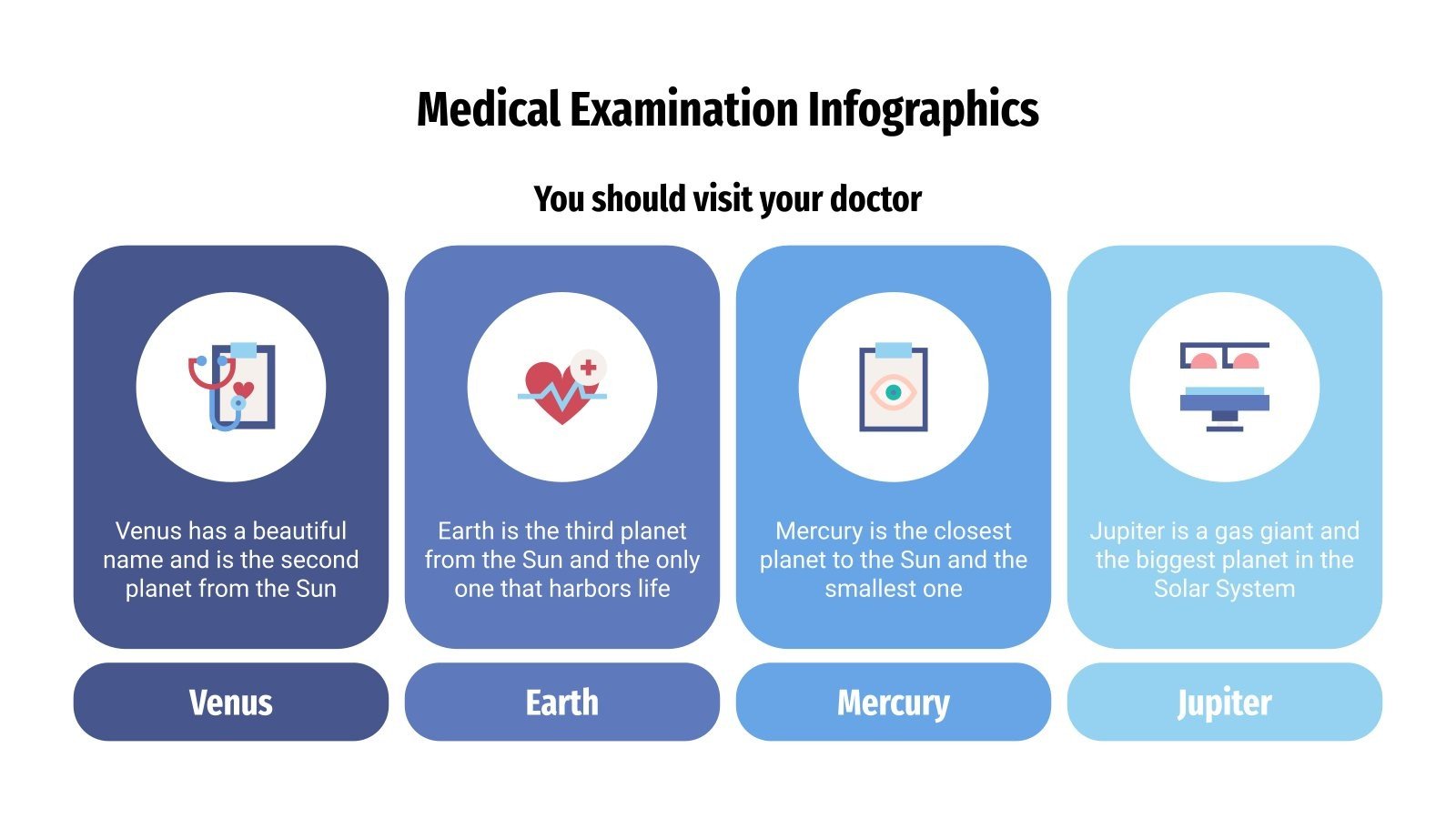 Medical Examination Infographics

You should visit your doctor

Venus has a beautiful name and is the second planet from the Sun

Venus

Earth is the third planet from the Sun and the only one that harbors life

Earth

Mercury is the closest planet to the Sun and the smallest one

Mercury

Jupiter is a gas giant and the biggest planet in the Solar System

Jupiter