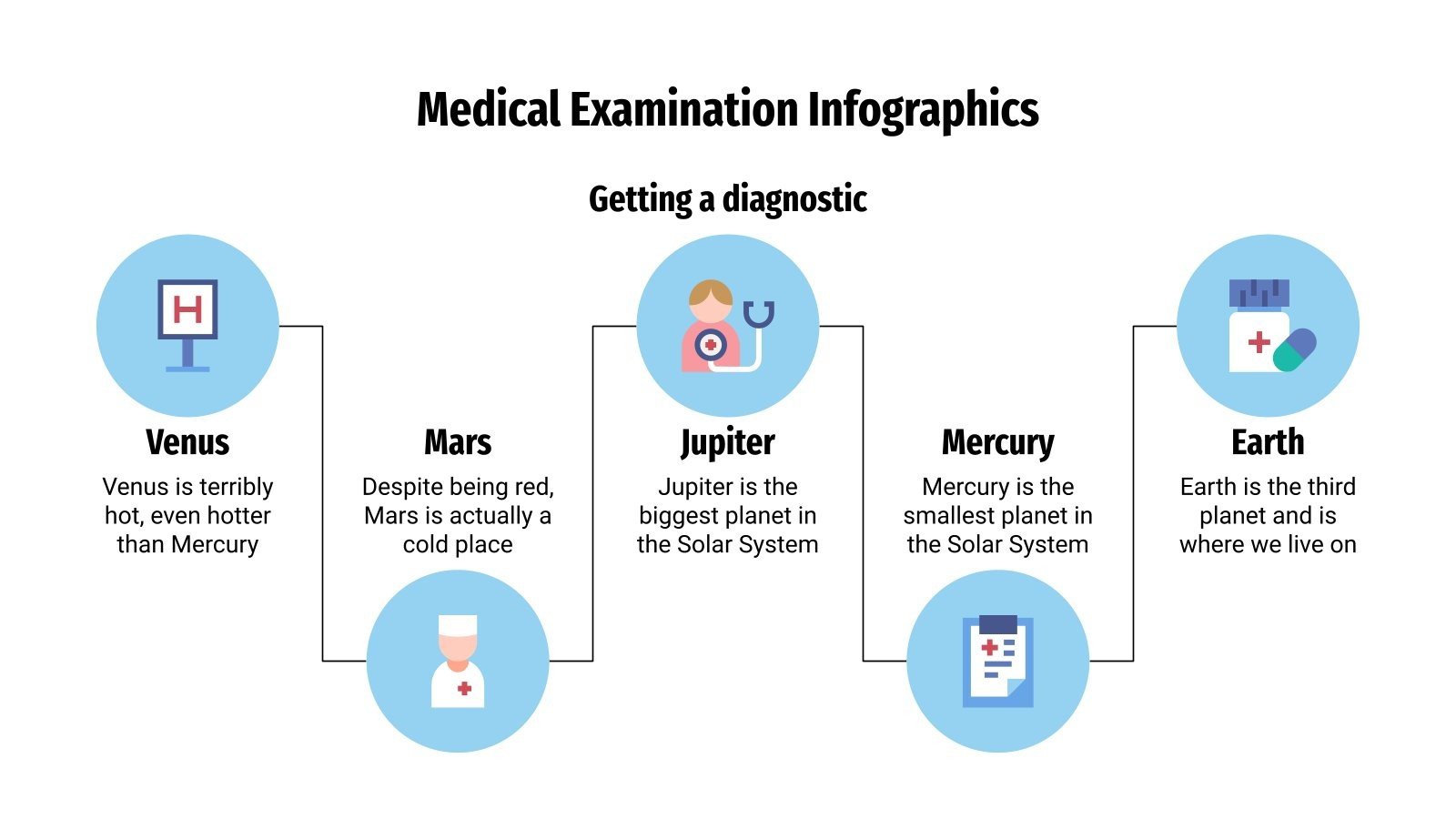 Medical Examination Infographics

Getting a diagnostic

H

Venus

Venus is terribly hot, even hotter than Mercury

Mars

Despite being red, Mars is actually a cold place

Jupiter

Jupiter is the biggest planet in the Solar System

Mercury

Mercury is the smallest planet in the Solar System

Earth

Earth is the third planet and is where we live on