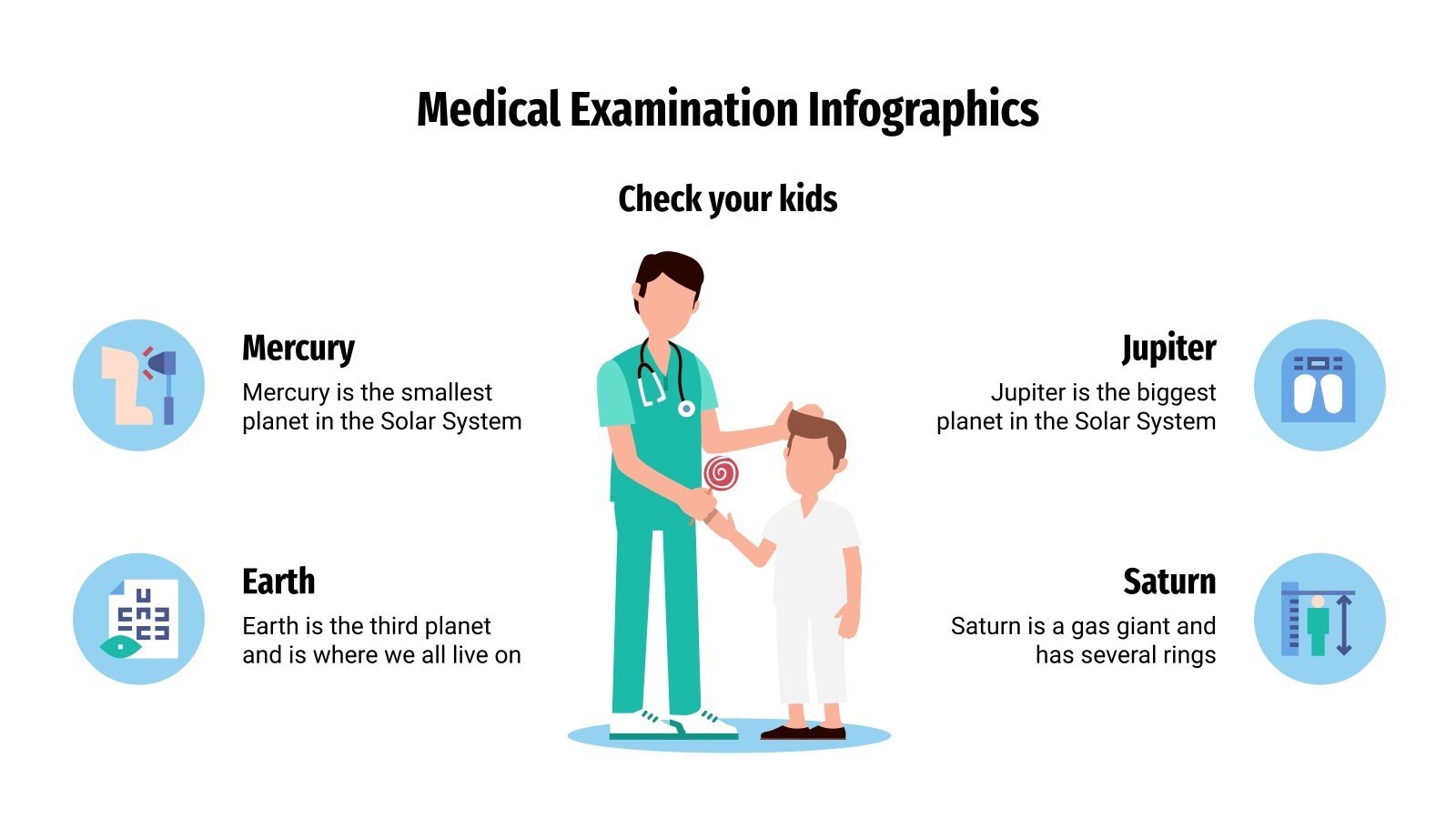 Medical Examination Infographics

Check your kids

Mercury
Mercury is the smallest planet in the Solar System

Earth
Earth is the third planet and is where we all live on

Jupiter
Jupiter is the biggest planet in the Solar System

Saturn
Saturn is a gas giant and has several rings