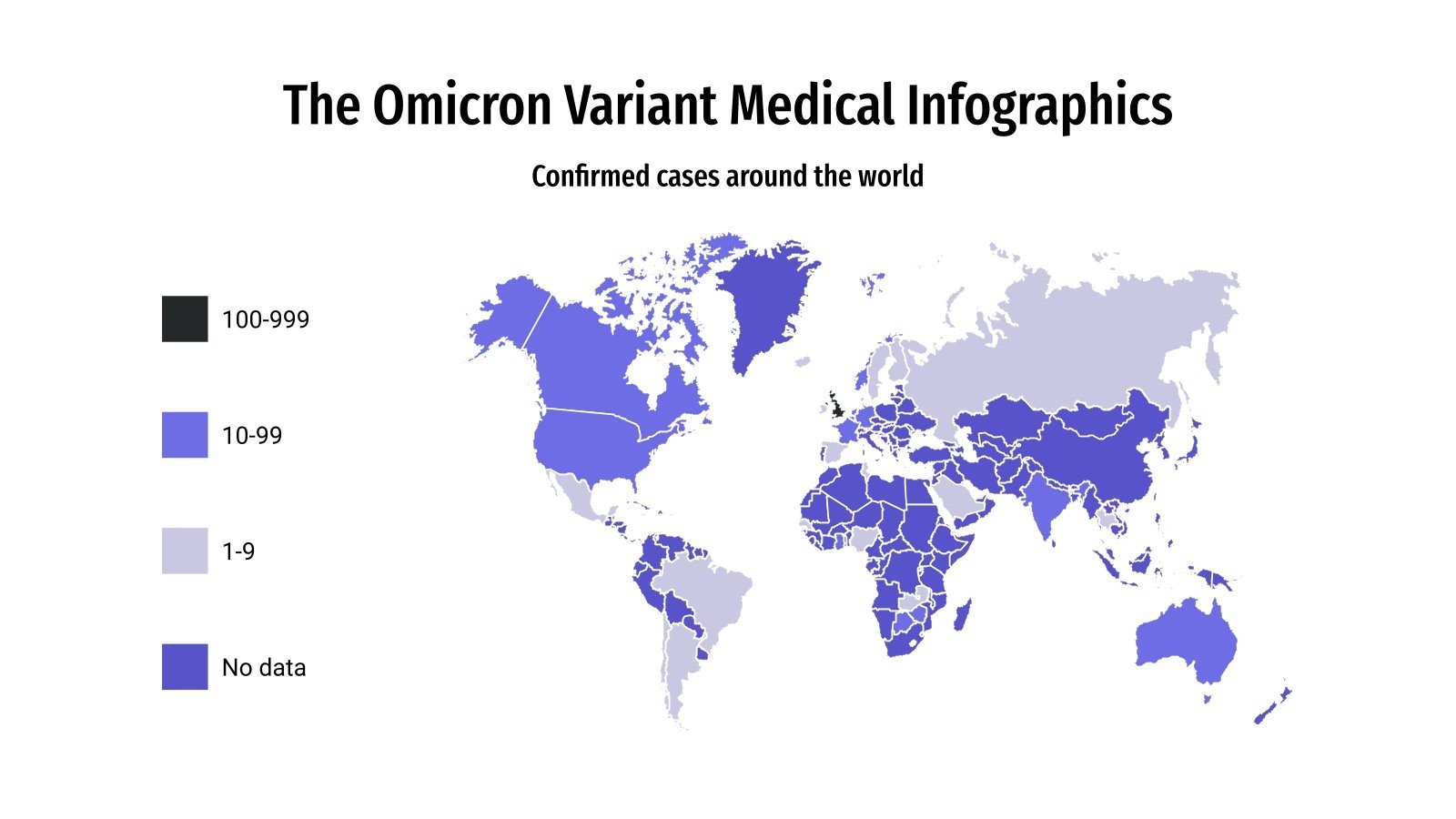 The Omicron Variant Medical Infographics

Confirmed cases around the world

100-999

10-99

1-9

No data