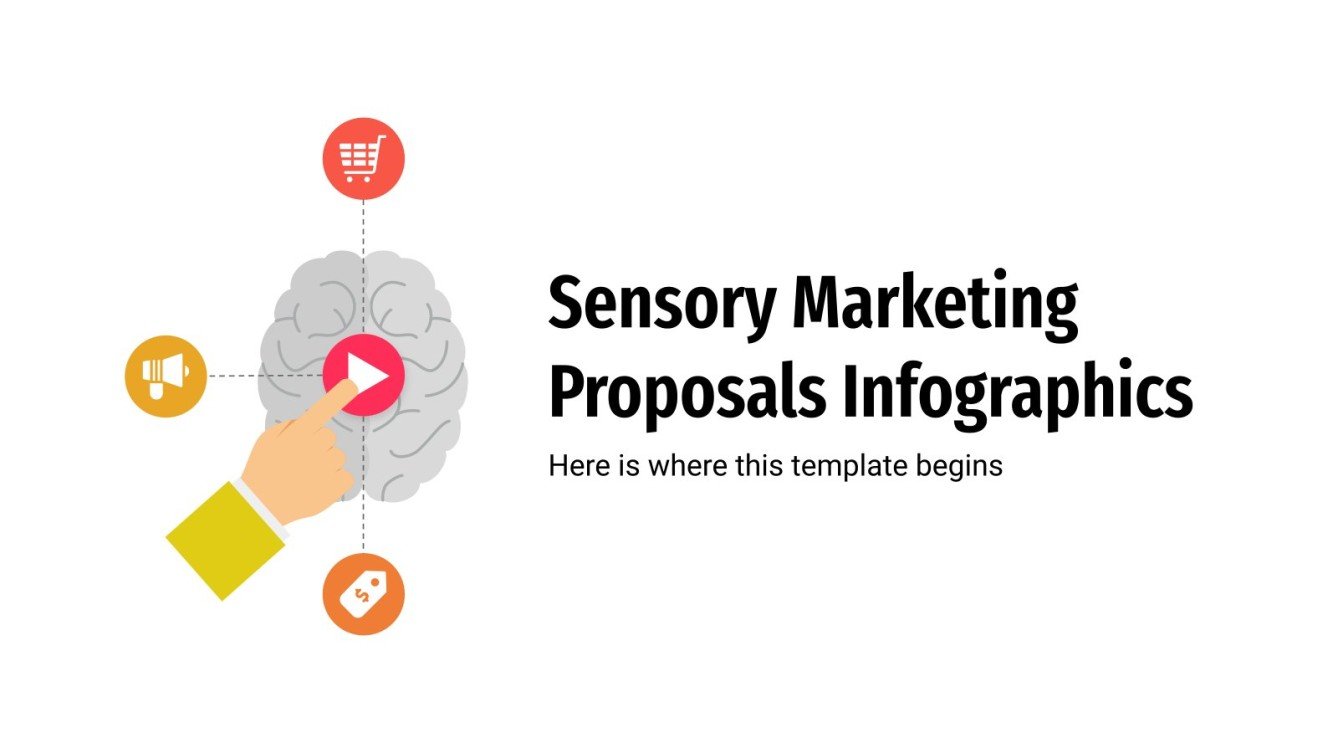 Sensory Marketing Proposals Infographics

Here is where this template begins