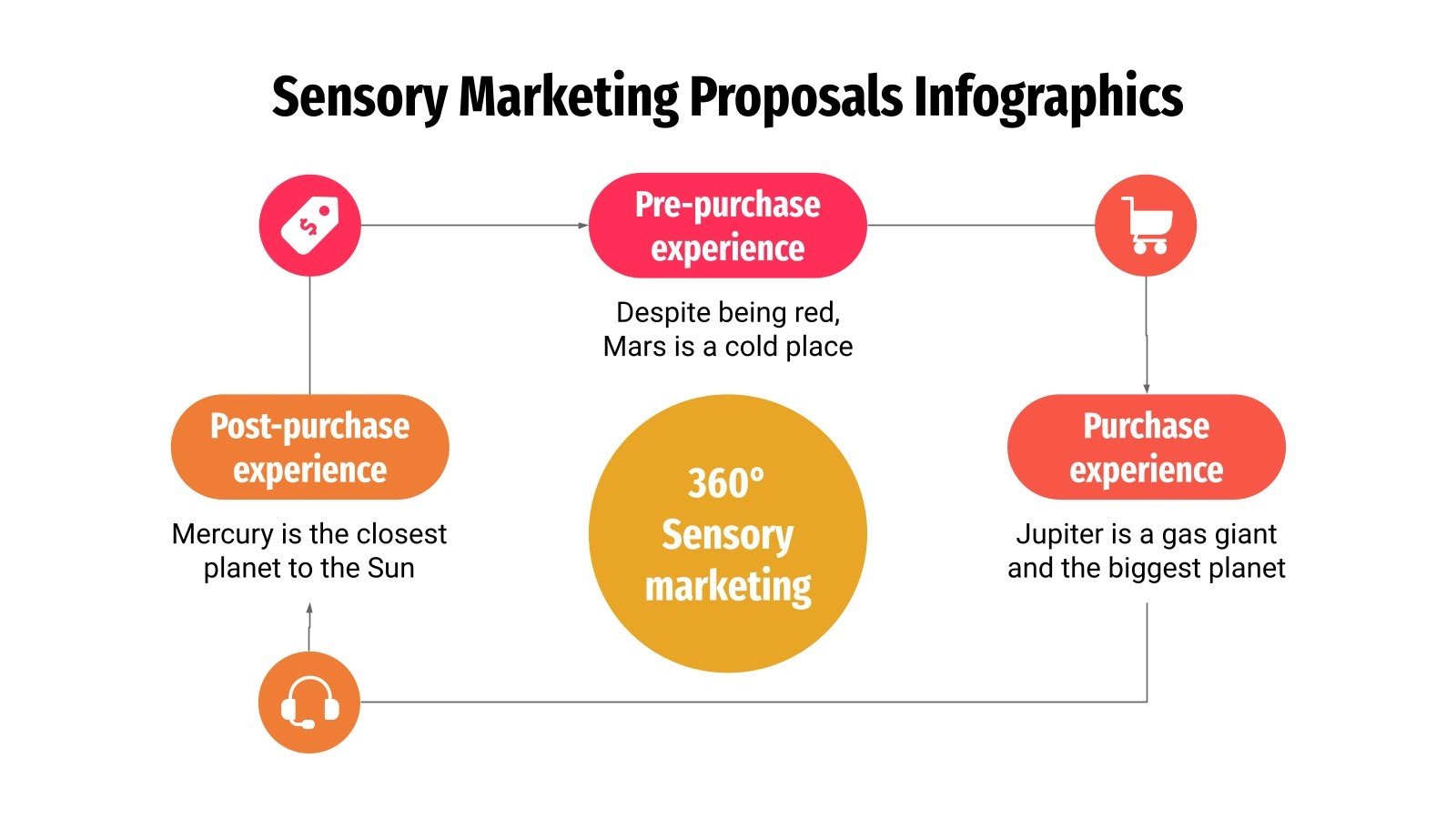 Sensory Marketing Proposals Infographics

Pre-purchase experience

Despite being red, Mars is a cold place

Post-purchase experience

Mercury is the closest planet to the Sun

360º Sensory marketing

Purchase experience

Jupiter is a gas giant and the biggest planet