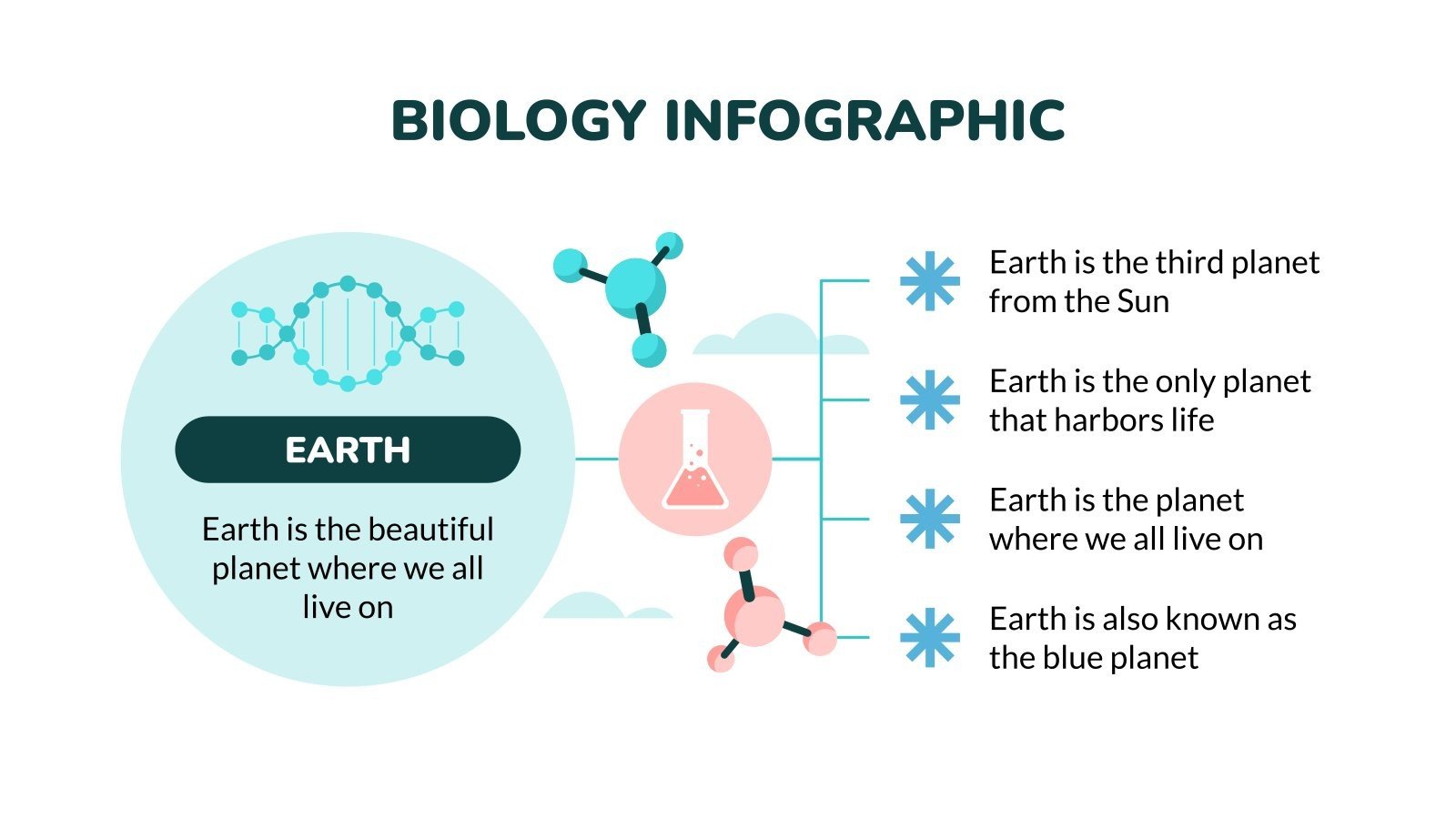 BIOLOGY INFOGRAPHIC

EARTH

Earth is the beautiful planet where we all live on

Earth is the third planet from the Sun

Earth is the only planet that harbors life

Earth is the planet where we all live on

Earth is also known as the blue planet