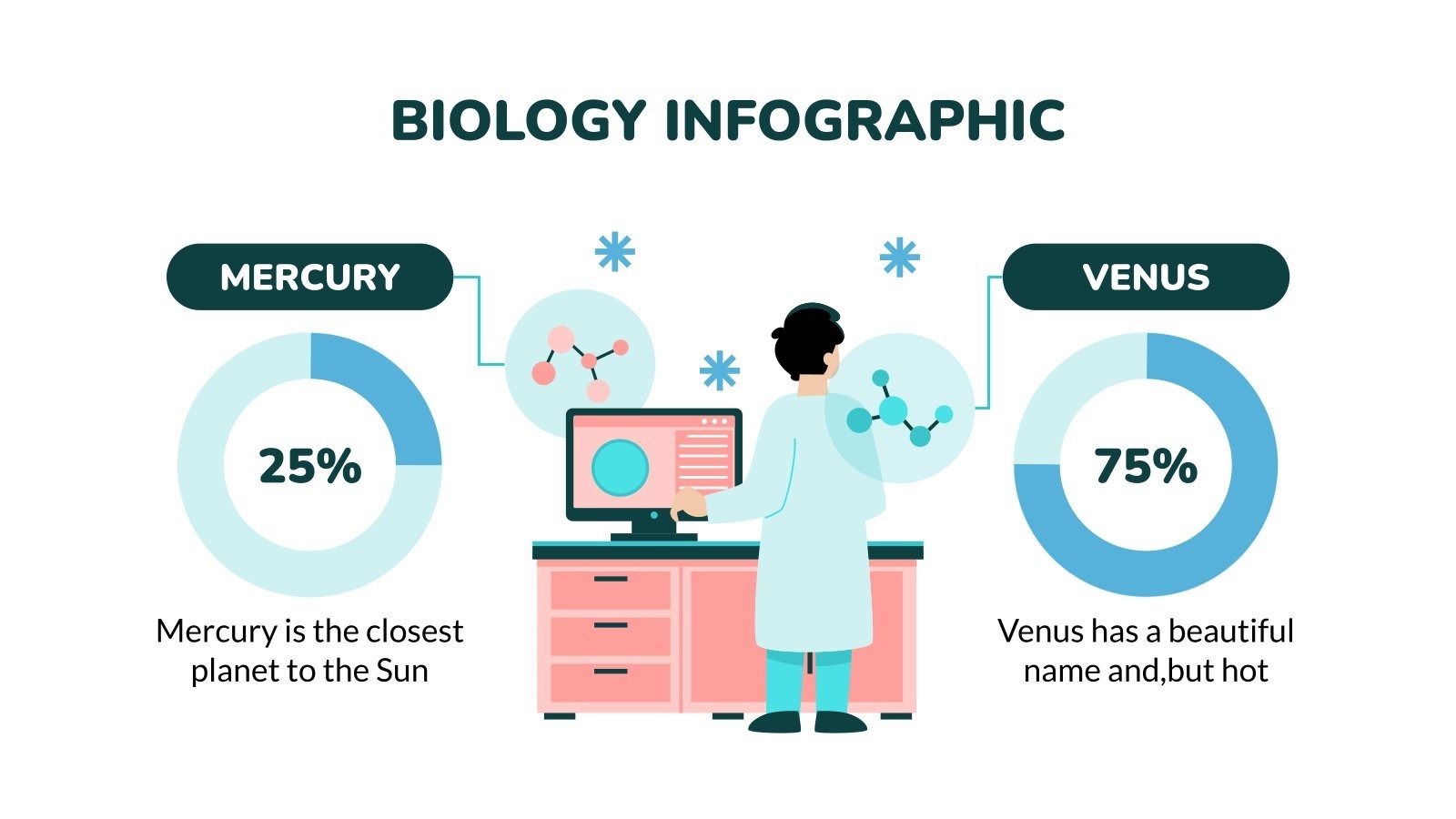 BIOLOGY INFOGRAPHIC

MERCURY

25%

Mercury is the closest planet to the Sun

VENUS

75%

Venus has a beautiful name and,but hot