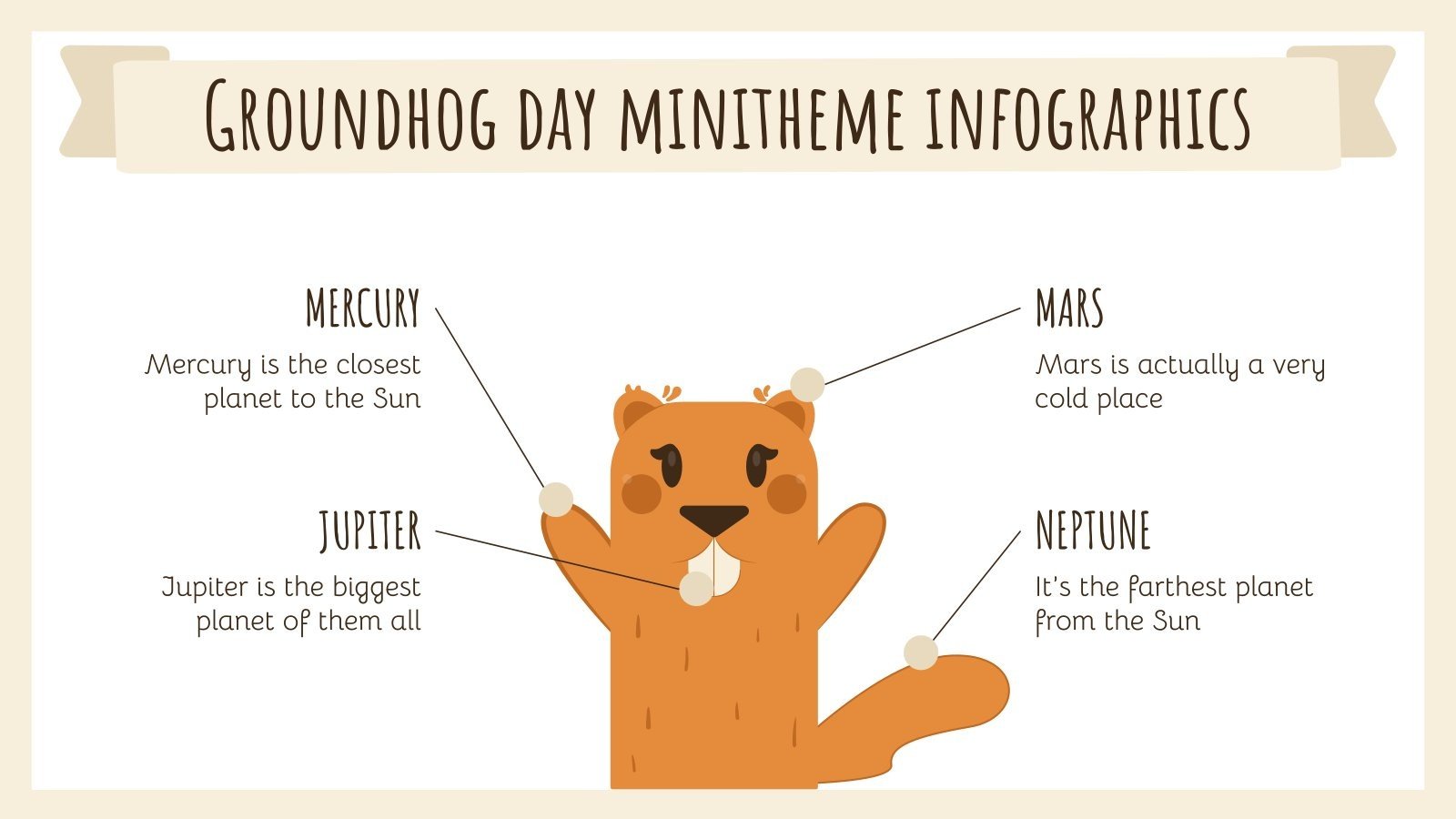 GROUNDHOG DAY MINITHEME INFOGRAPHICS

MERCURY

Mercury is the closest planet to the Sun

JUPITER

Jupiter is the biggest planet of them all

MARS

Mars is actually a very cold place

NEPTUNE

It's the farthest planet from the Sun