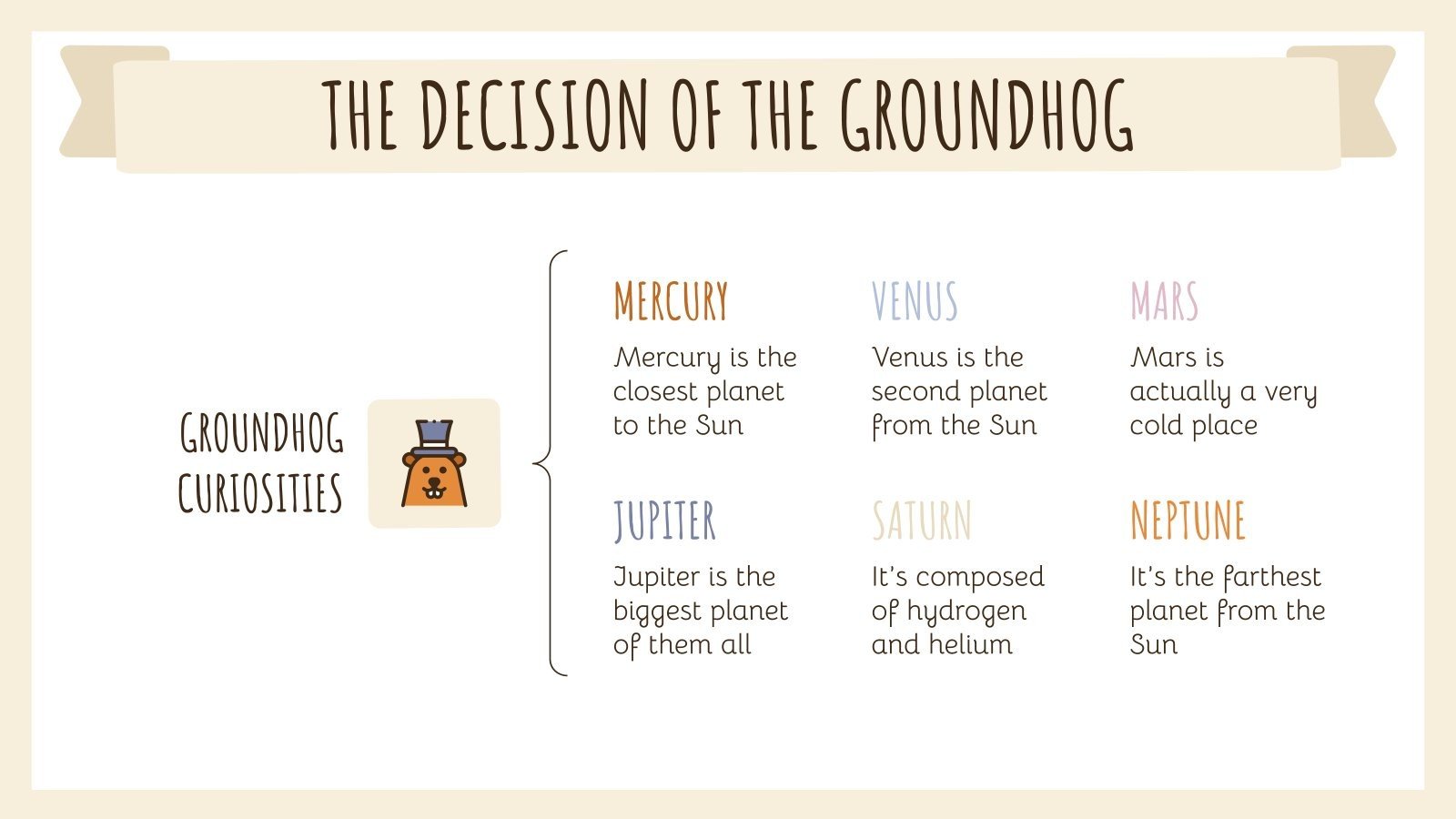 THE DECISION OF THE GROUNDHOG

GROUNDHOG CURIOSITIES

MERCURY

Mercury is the closest planet to the Sun

VENUS

Venus is the second planet from the Sun

MARS

Mars is actually a very cold place

JUPITER

Jupiter is the biggest planet of them all

SATURN

It's composed of hydrogen and helium

NEPTUNE

It's the farthest planet from the Sun