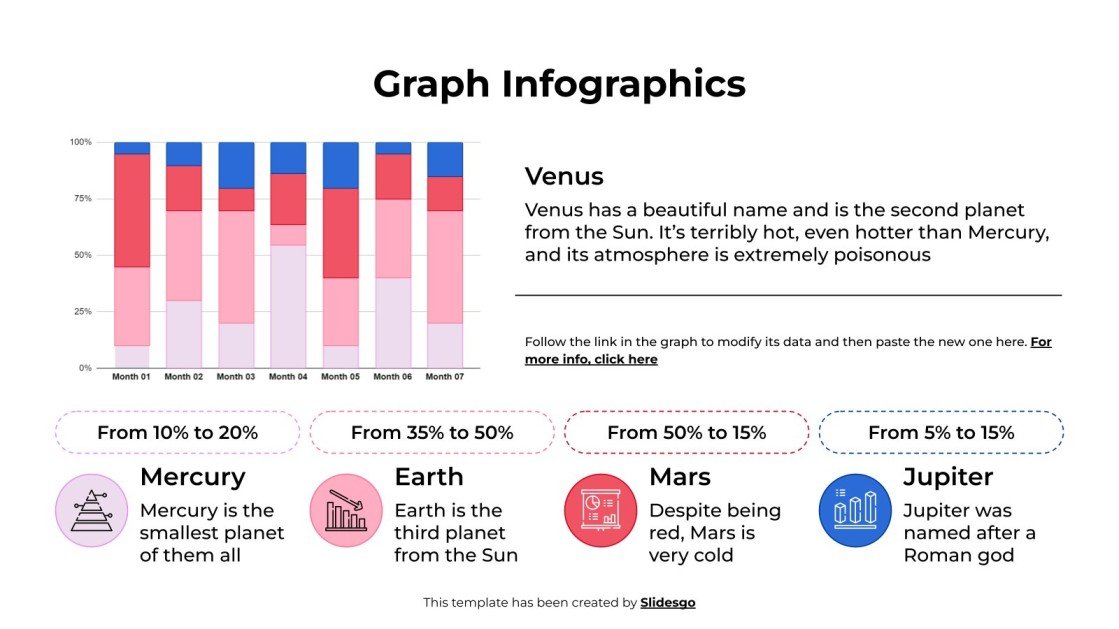 Graph Infographics

100%
75%
50%
25%
0%
Month 01
Month 02
Month 03
Month 04
Month 05
Month 06
Month 07

Venus

Venus has a beautiful name and is the second planet from the Sun. It's terribly hot, even hotter than Mercury, and its atmosphere is extremely poisonous

Follow the link in the graph to modify its data and then paste the new one here. For more info, click here

From 10% to 20%

Mercury

Mercury is the smallest planet of them all

From 35% to 50%

Earth

Earth is the third planet from the Sun

From 50% to 15%

Mars

Despite being red, Mars is very cold

From 5% to 15%

Jupiter

Jupiter was named after a Roman god

This template has been created by Slidesgo