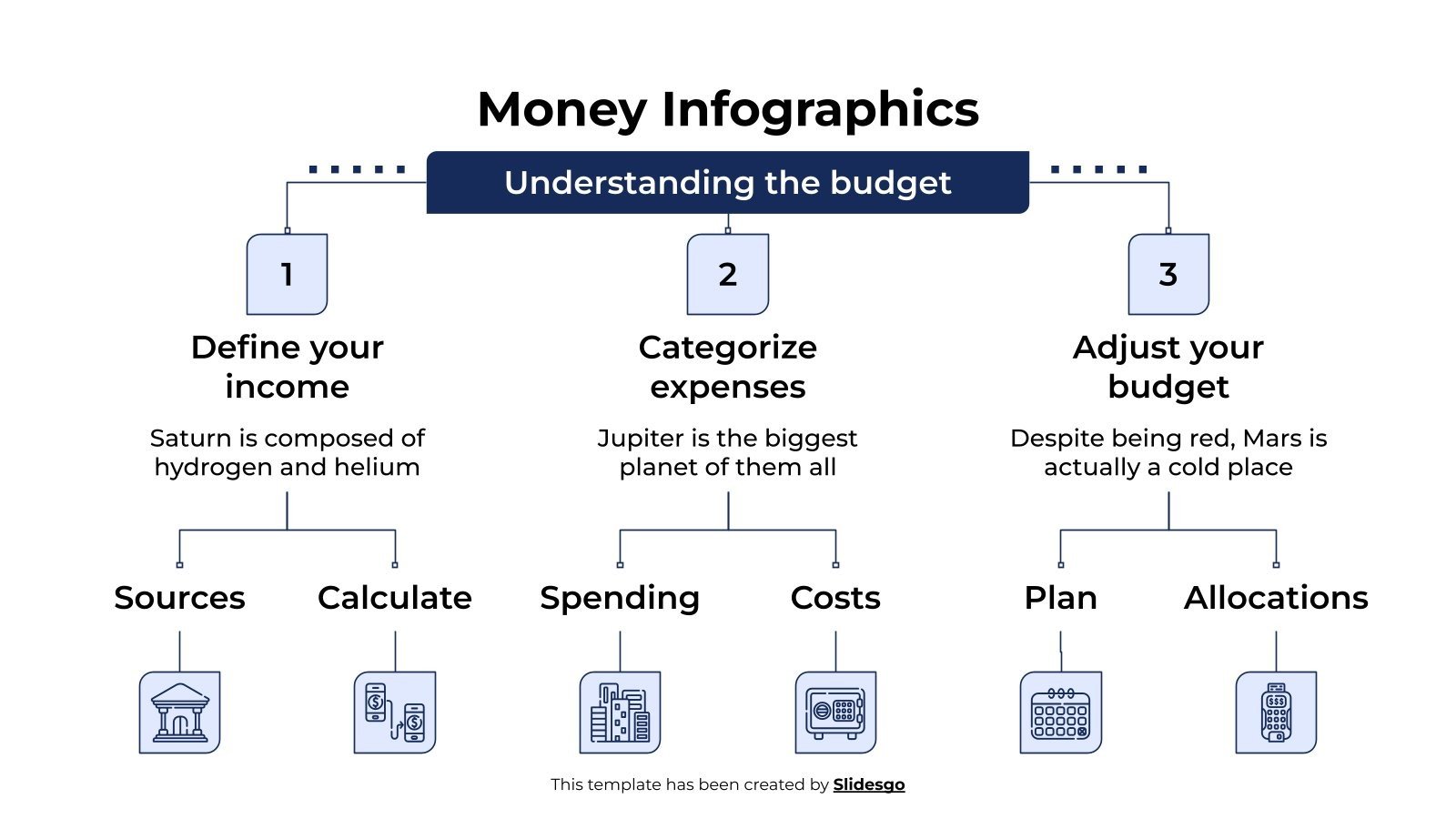 Money Infographics

Understanding the budget

1

Define your income

Saturn is composed of hydrogen and helium

Sources

Calculate

2

Categorize expenses

Jupiter is the biggest planet of them all

Spending

Costs

3

Adjust your budget

Despite being red, Mars is actually a cold place

Plan

Allocations

This template has been created by Slidesgo