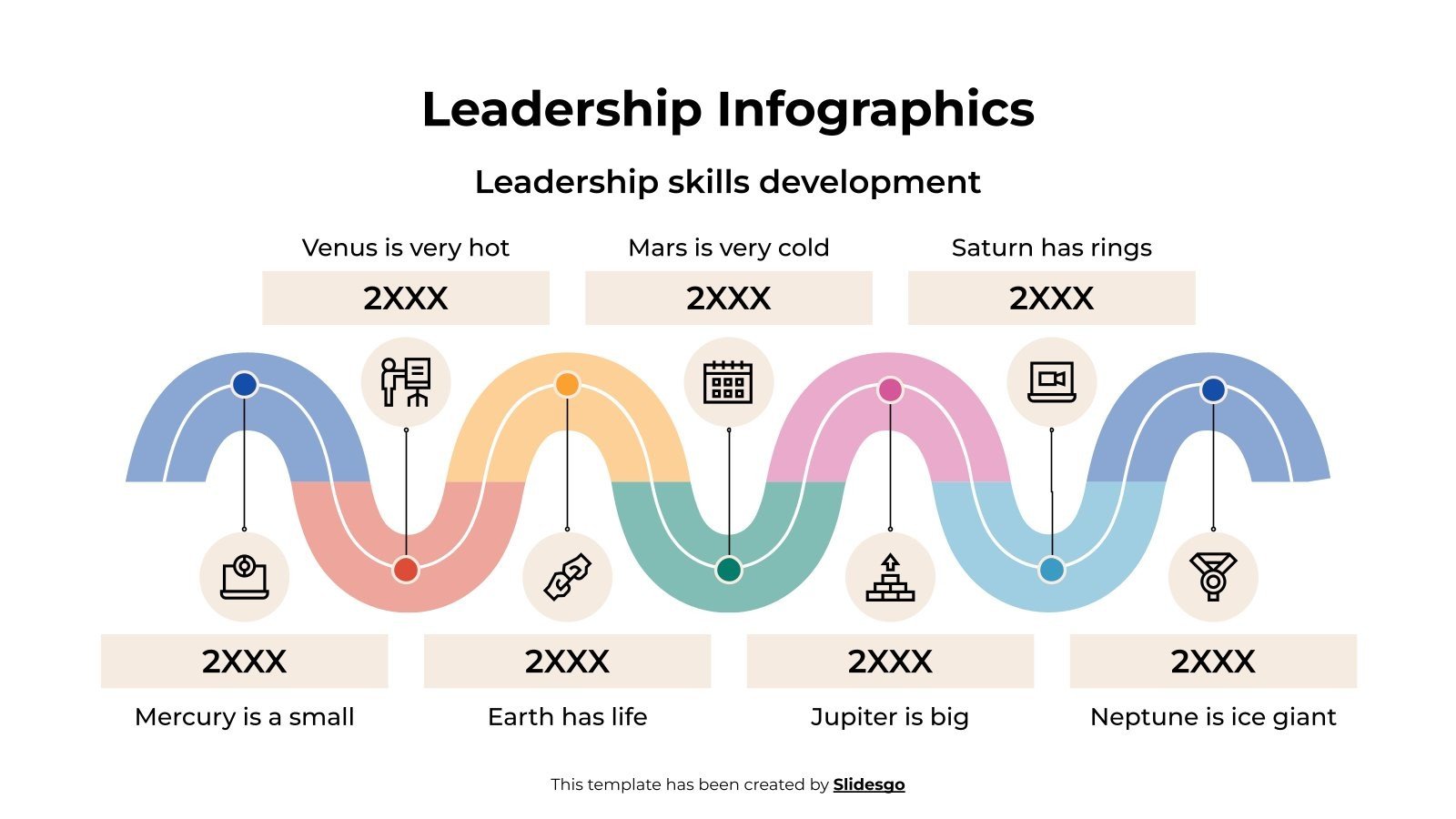 Leadership Infographics

Leadership skills development

Venus is very hot

2XXX

Mars is very cold

2XXX

Saturn has rings

2XXX

2XXX

Mercury is a small

2XXX

Earth has life

2XXX

Jupiter is big

2XXX

Neptune is ice giant

This template has been created by Slidesgo