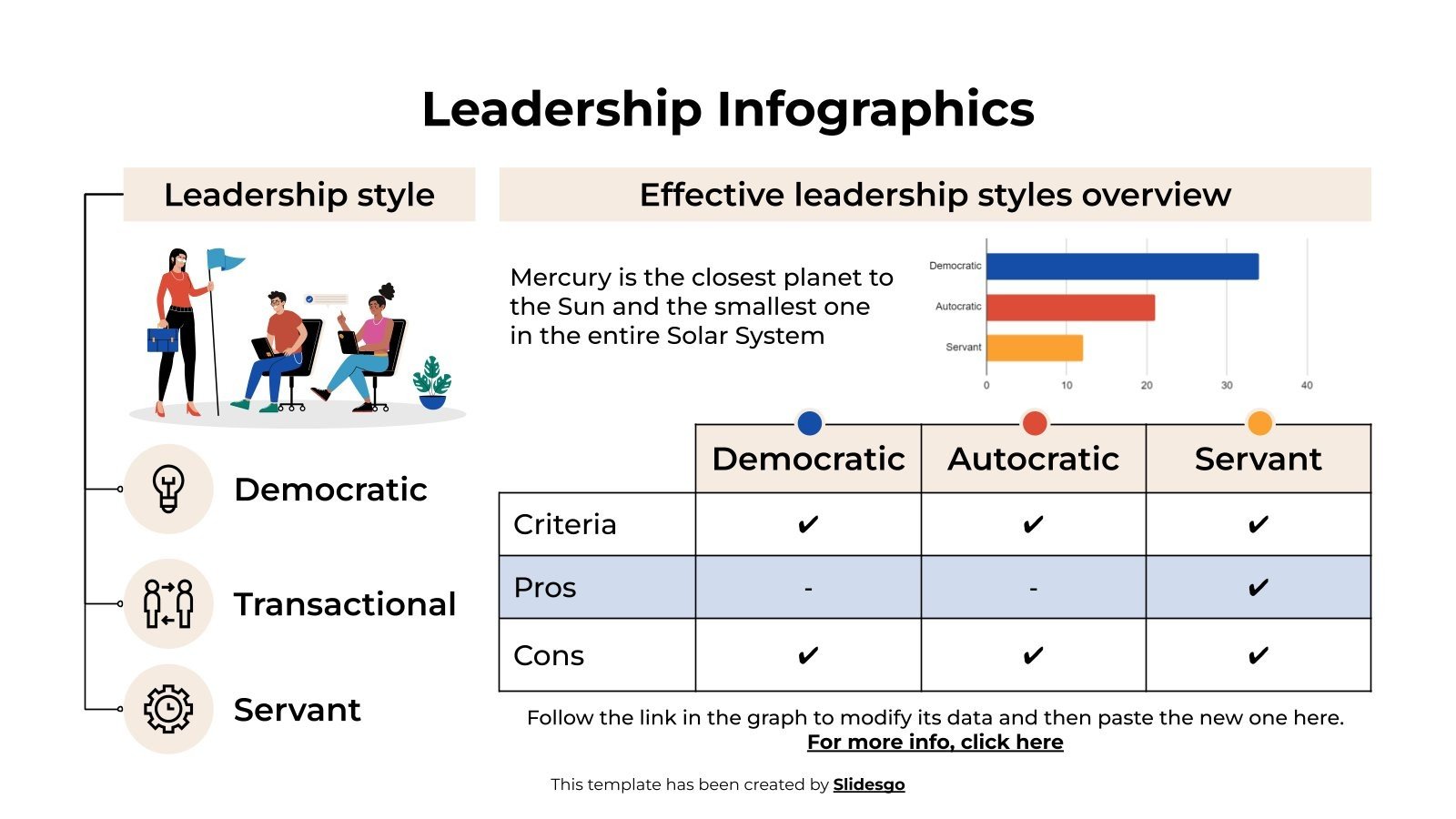 Leadership Infographics

Leadership style

Democratic

Transactional

Servant

Effective leadership styles overview

Mercury is the closest planet to the Sun and the smallest one in the entire Solar System

Democratic
Autocratic
Servant
0 10 20 30 40

| | Democratic | Autocratic | Servant |
|---|---|---|---|
| Criteria | ✔ | ✔ | ✔ |
| Pros | - | - | ✔ |
| Cons | ✔ | ✔ | ✔ |

Follow the link in the graph to modify its data and then paste the new one here. For more info, click here

This template has been created by Slidesgo