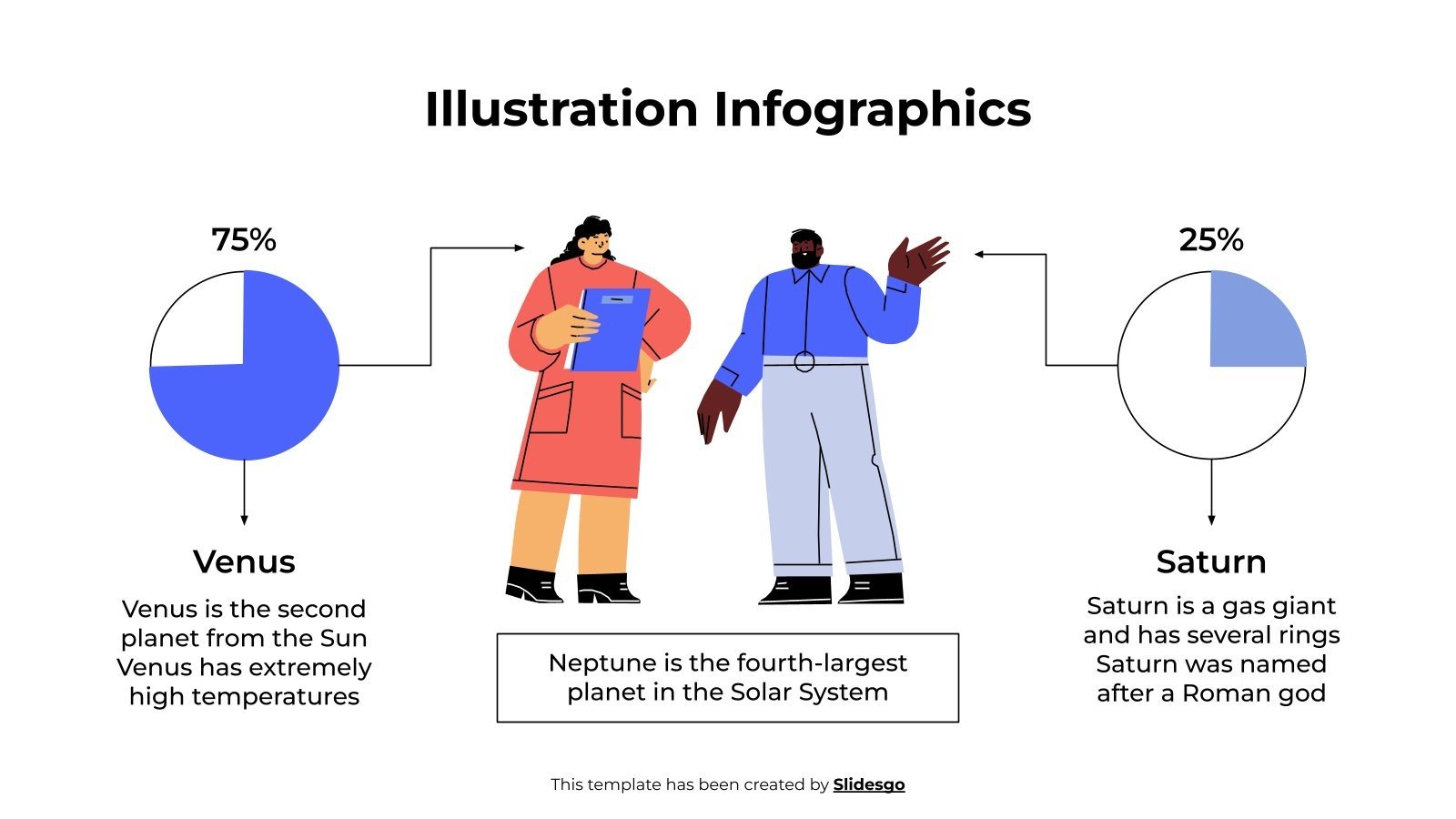 Illustration Infographics

75%

Venus

Venus is the second planet from the Sun Venus has extremely high temperatures

Neptune is the fourth-largest planet in the Solar System

25%

Saturn

Saturn is a gas giant and has several rings Saturn was named after a Roman god

This template has been created by Slidesgo