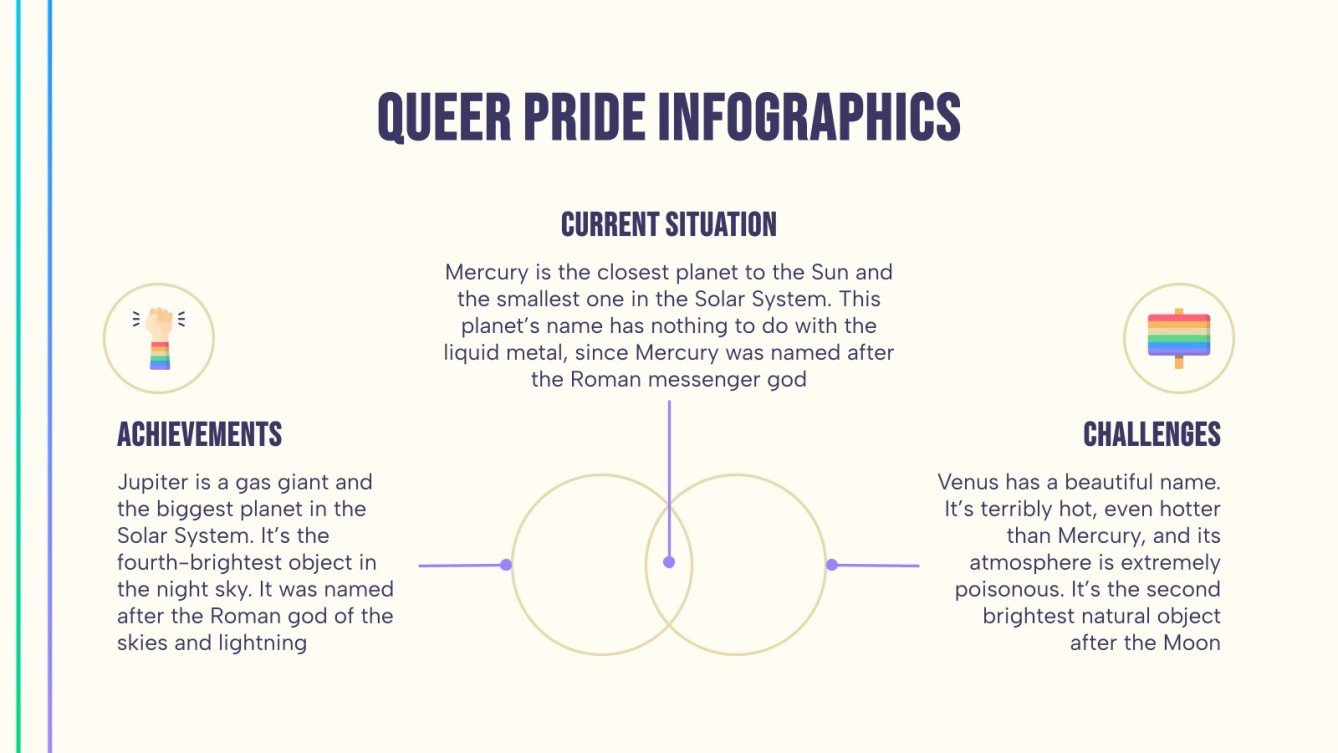 QUEER PRIDE INFOGRAPHICS

CURRENT SITUATION

Mercury is the closest planet to the Sun and the smallest one in the Solar System. This planet's name has nothing to do with the liquid metal, since Mercury was named after the Roman messenger god

ACHIEVEMENTS

Jupiter is a gas giant and the biggest planet in the Solar System. It's the fourth-brightest object in the night sky. It was named after the Roman god of the skies and lightning

CHALLENGES

Venus has a beautiful name. It's terribly hot, even hotter than Mercury, and its atmosphere is extremely poisonous. It's the second brightest natural object after the Moon