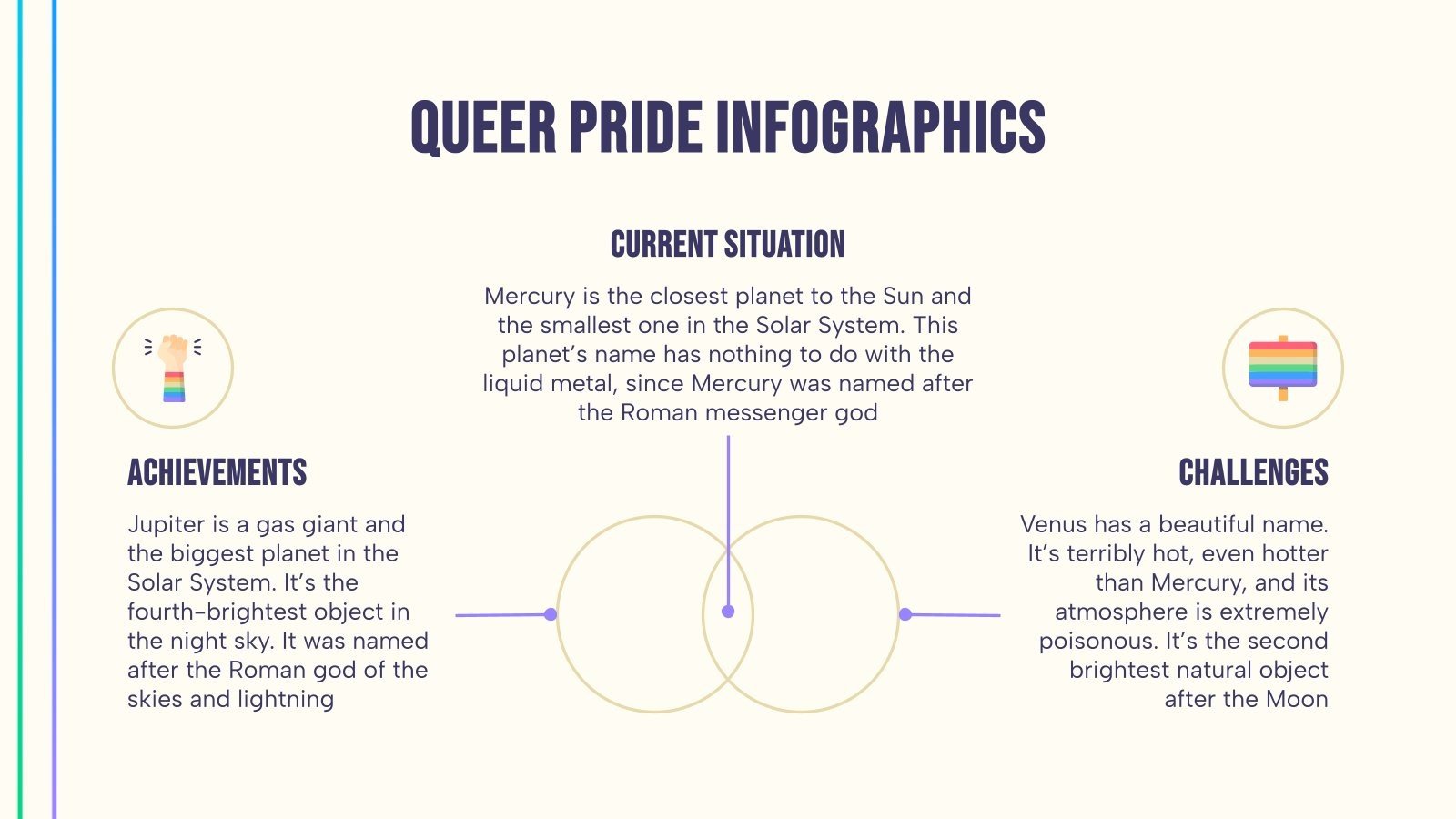 QUEER PRIDE INFOGRAPHICS

CURRENT SITUATION

Mercury is the closest planet to the Sun and the smallest one in the Solar System. This planet's name has nothing to do with the liquid metal, since Mercury was named after the Roman messenger god

ACHIEVEMENTS

Jupiter is a gas giant and the biggest planet in the Solar System. It's the fourth-brightest object in the night sky. It was named after the Roman god of the skies and lightning

CHALLENGES

Venus has a beautiful name. It's terribly hot, even hotter than Mercury, and its atmosphere is extremely poisonous. It's the second brightest natural object after the Moon