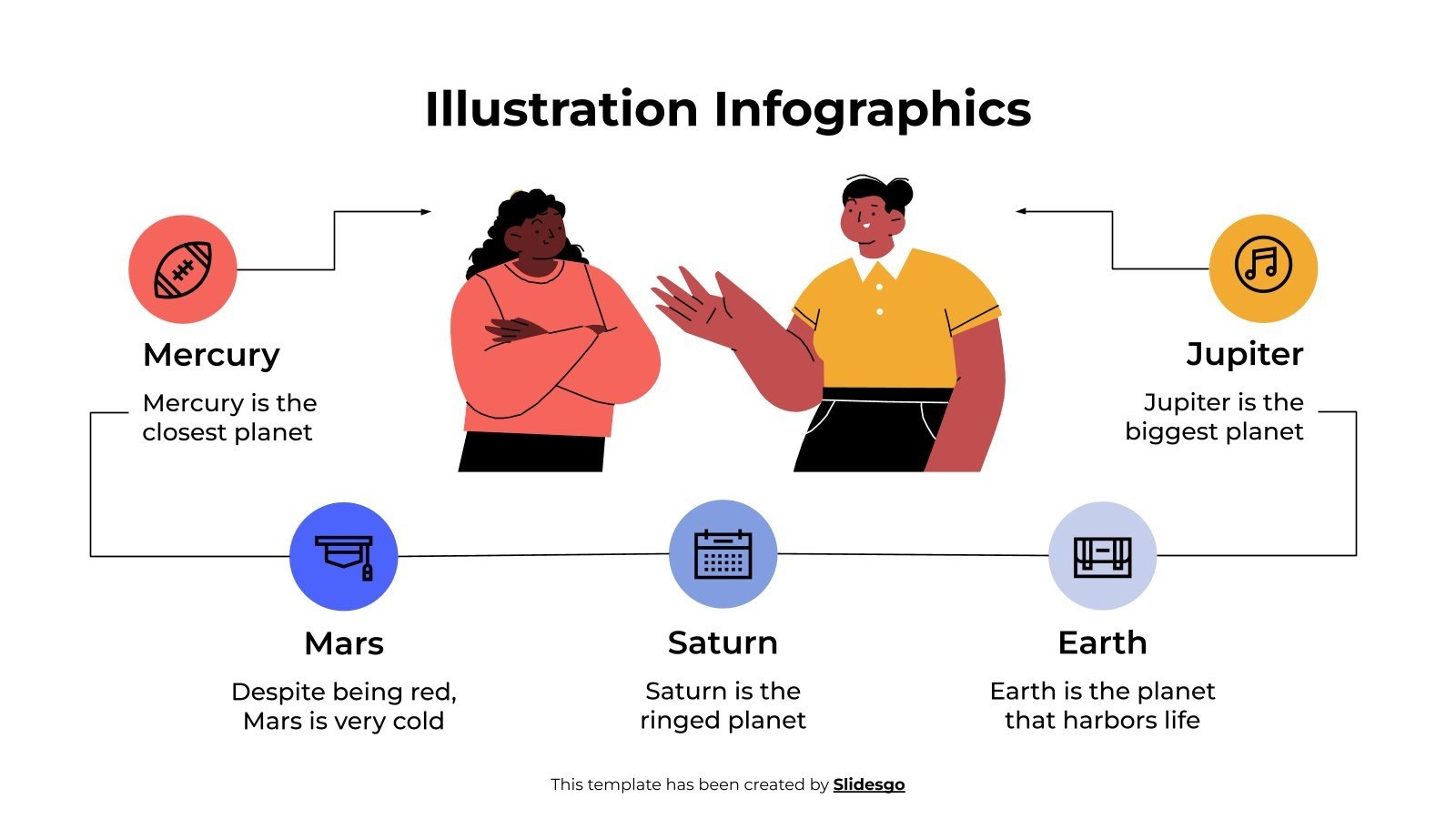 Illustration Infographics

Mercury

Mercury is the closest planet

Jupiter

Jupiter is the biggest planet

Mars

Despite being red, Mars is very cold

Saturn

Saturn is the ringed planet

Earth

Earth is the planet that harbors life

This template has been created by Slidesgo