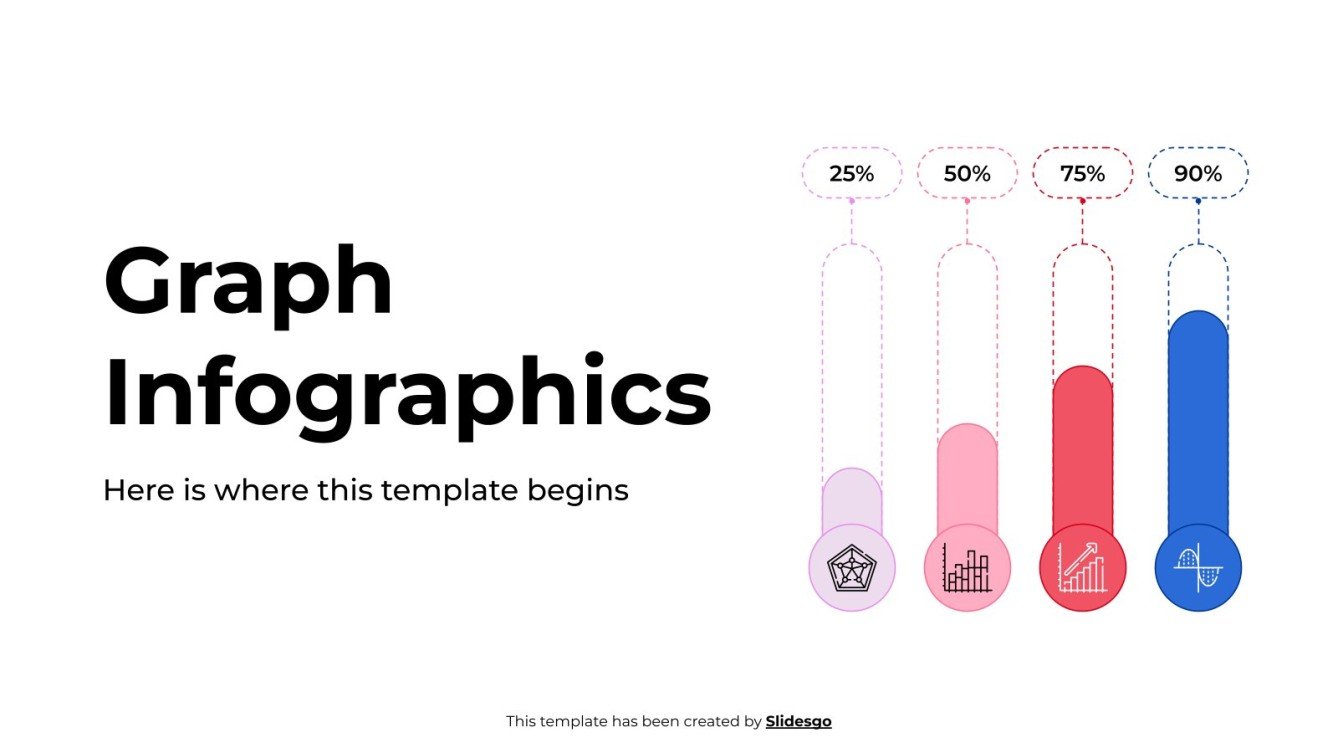 Graph Infographics

Here is where this template begins

25%

50%

75%

90%

This template has been created by Slidesgo