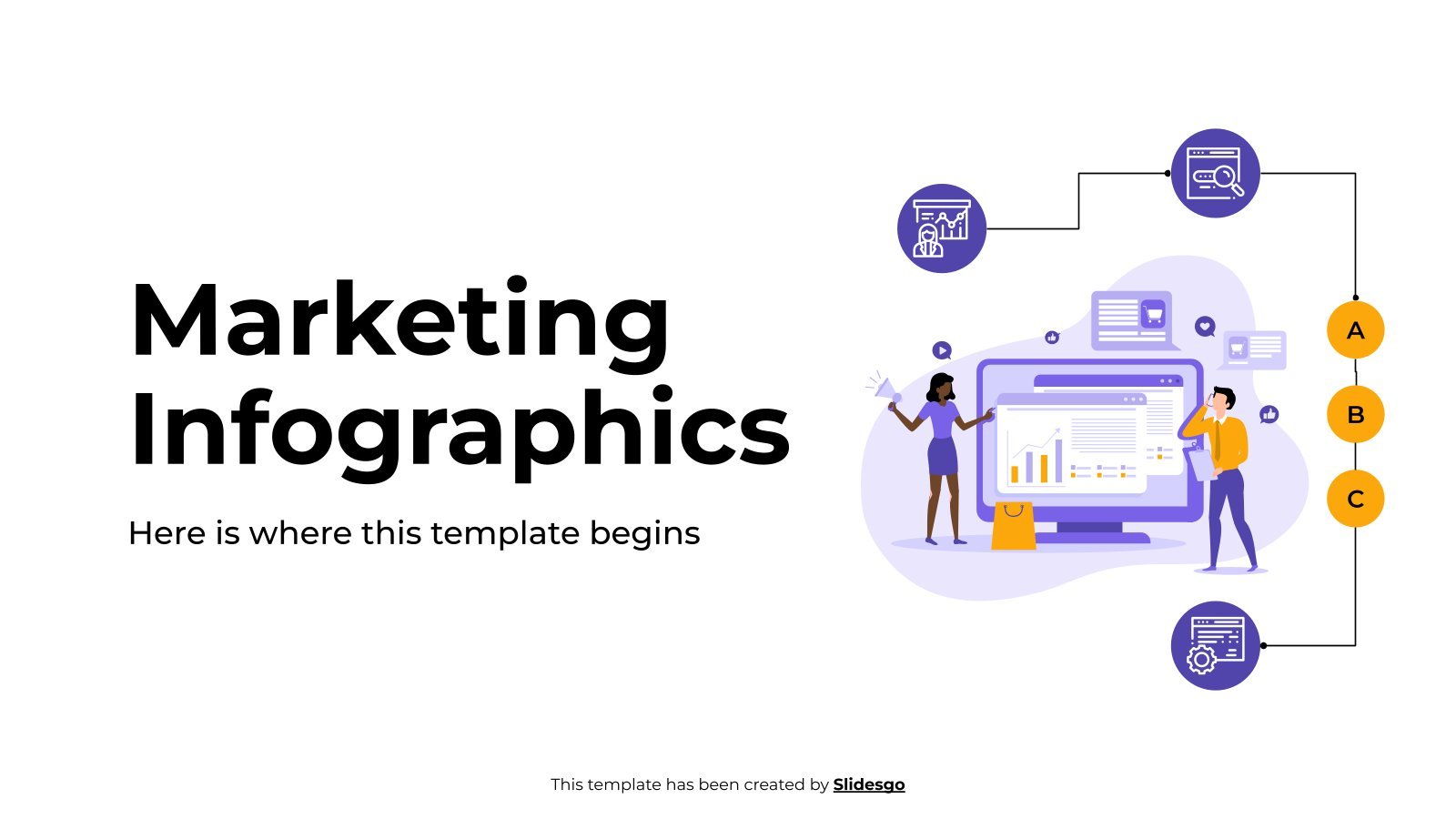 Marketing Infographics

Here is where this template begins

A

B

C

This template has been created by Slidesgo